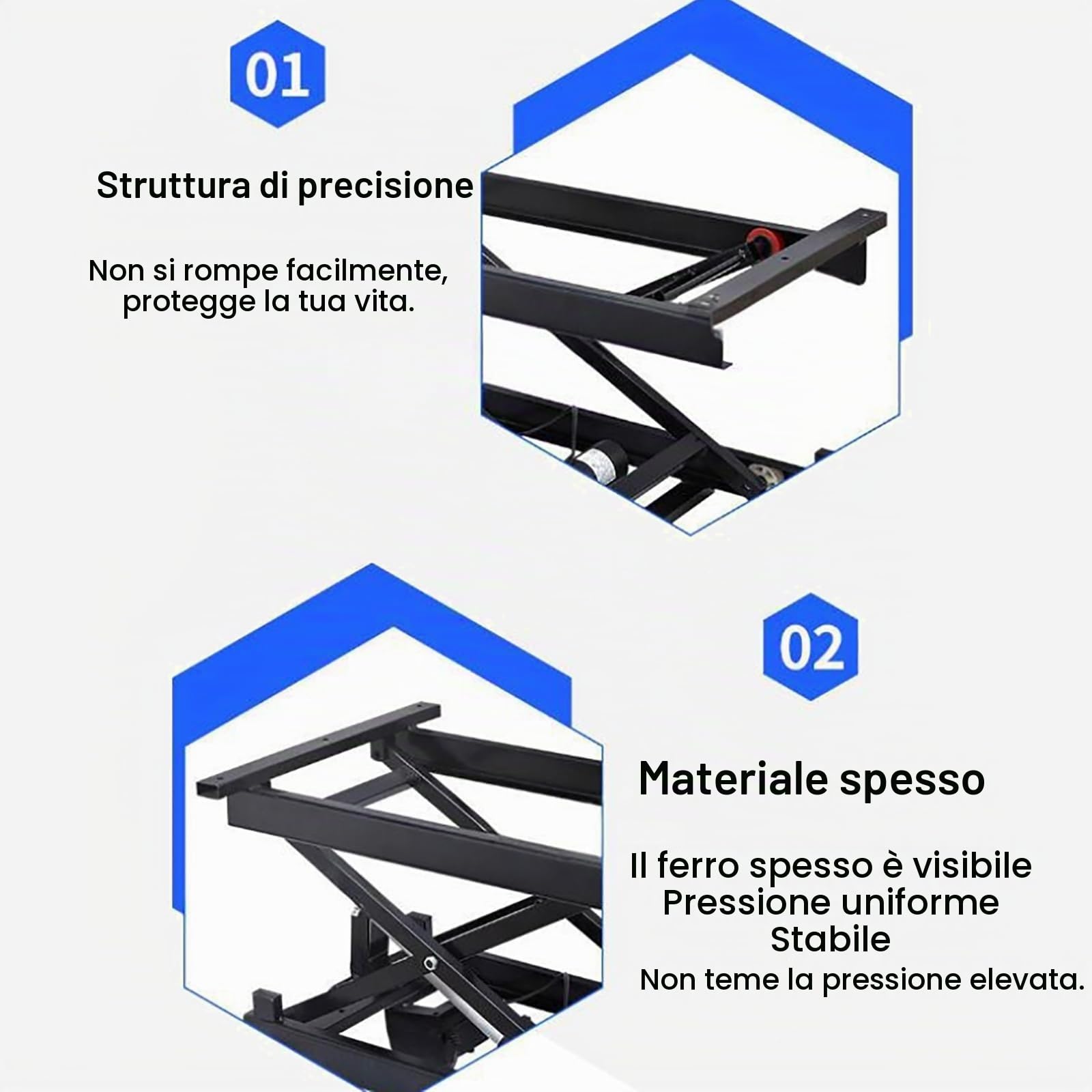 01

Struttura di precisione

Non si rompe facilmente, protegge la tua vita.

02

Materiale spesso

Il ferro spesso è visibile
Pressione uniforme
Stabile
Non teme la pressione elevata.