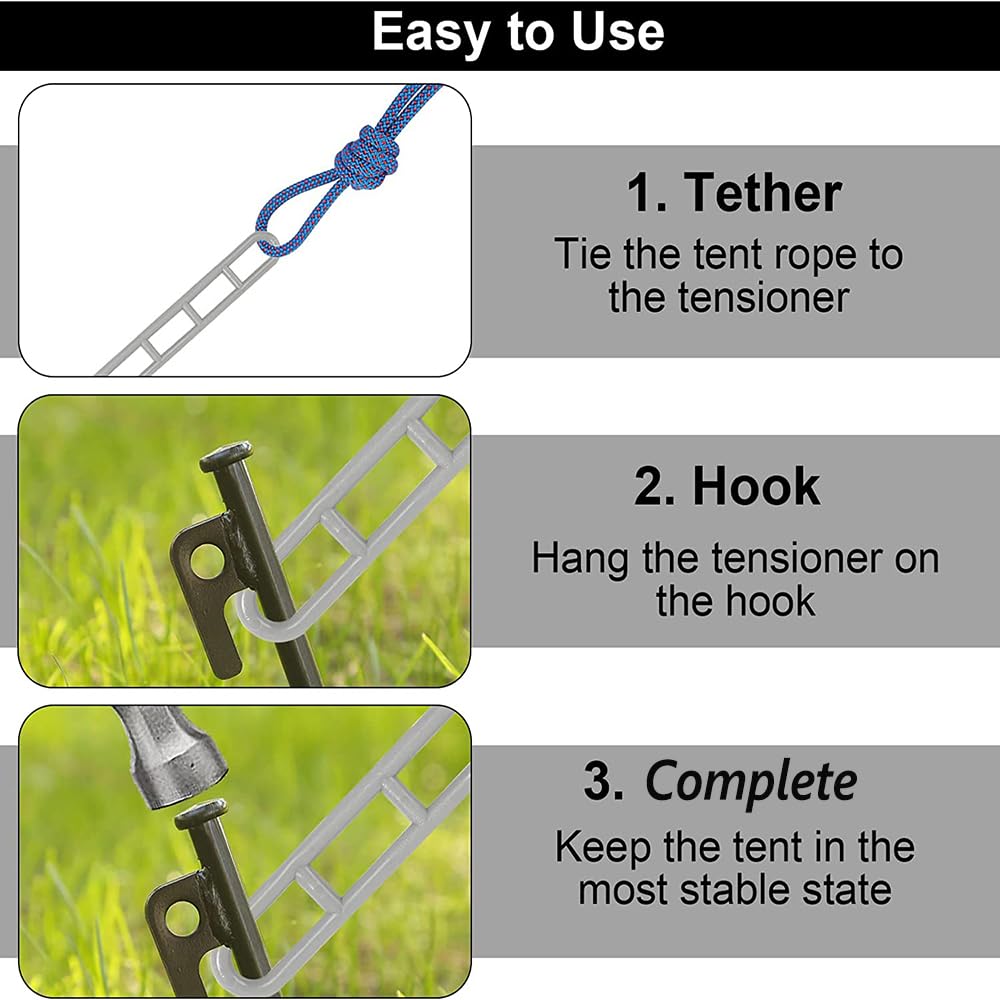 Easy to Use

1. Tether

Tie the tent rope to the tensioner

2. Hook

Hang the tensioner on the hook

3. Complete

Keep the tent in the most stable state