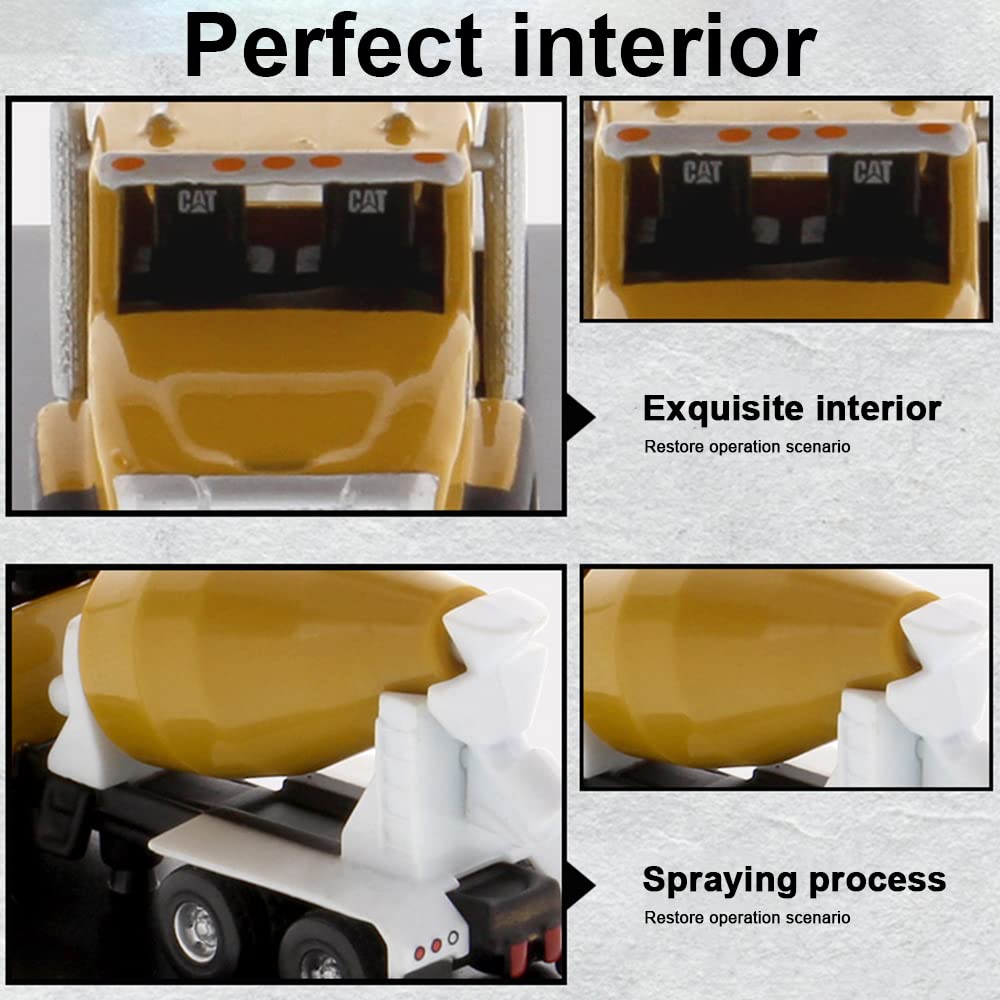 Perfect interior

CAT CAT

CAT CAT

Exquisite interior
Restore operation scenario

Spraying process
Restore operation scenario