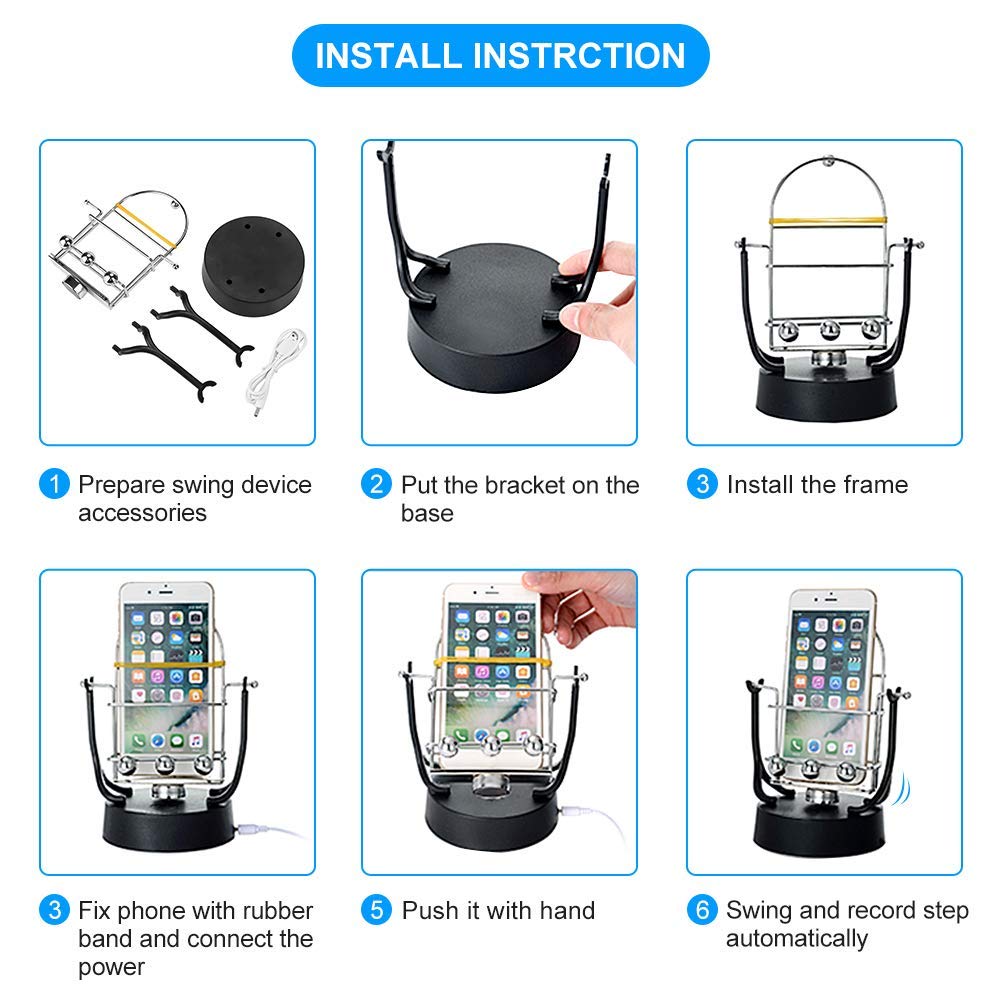 INSTALL INSTRCTION

1 Prepare swing device accessories

2 Put the bracket on the base

3 Install the frame

3 Fix phone with rubber band and connect the power

5 Push it with hand

6 Swing and record step automatically