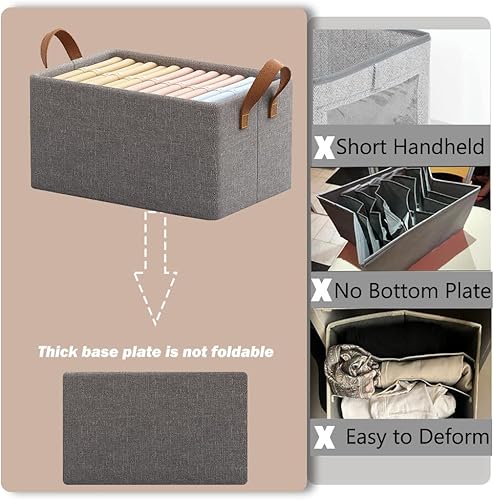 Thick base plate is not foldable

X Short Handheld

X No Bottom Plate

X Easy to Deform