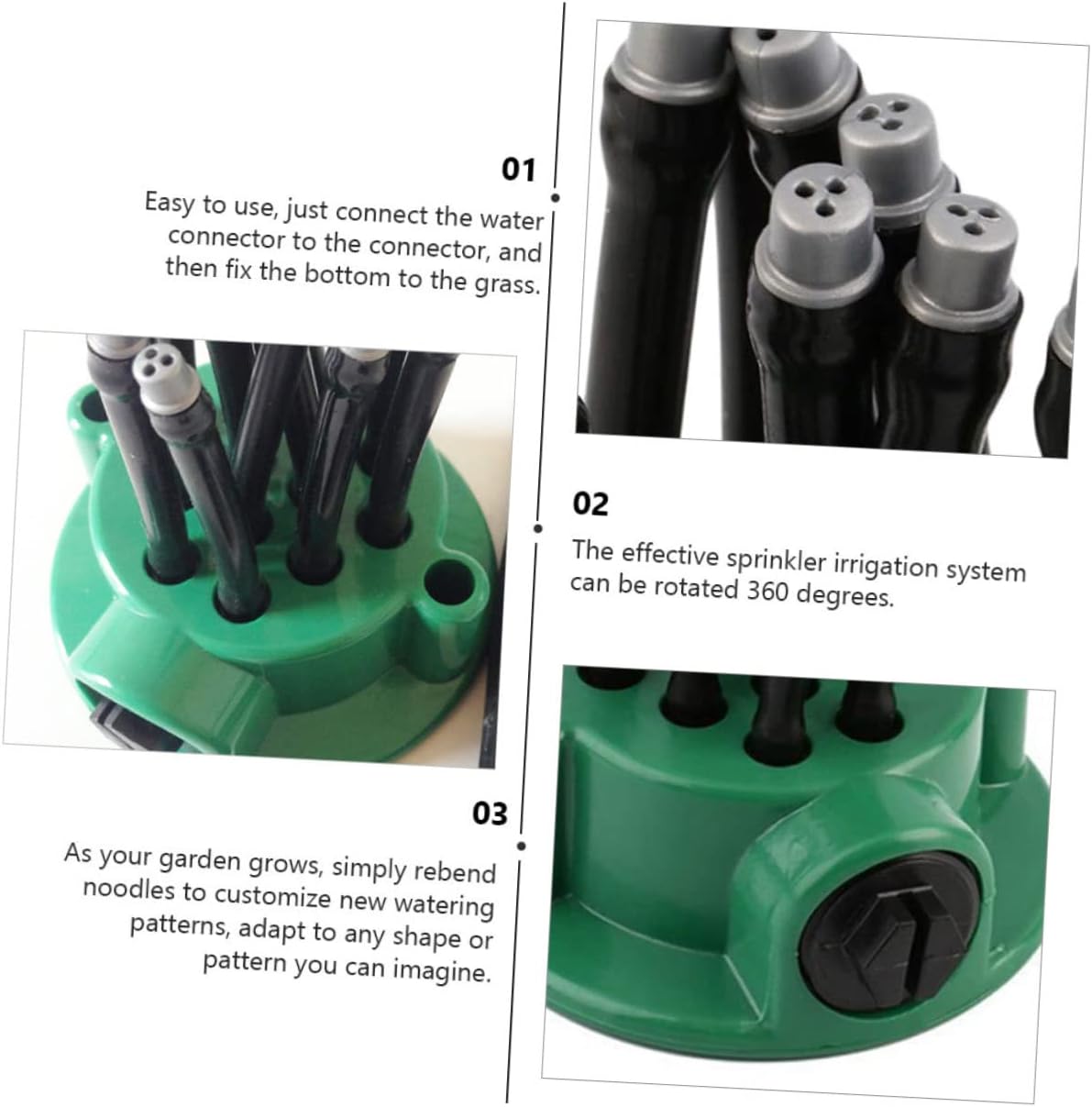 01

Easy to use, just connect the water connector to the connector, and then fix the bottom to the grass.

02

The effective sprinkler irrigation system can be rotated 360 degrees.

03

As your garden grows, simply rebend noodles to customize new watering patterns, adapt to any shape or pattern you can imagine.