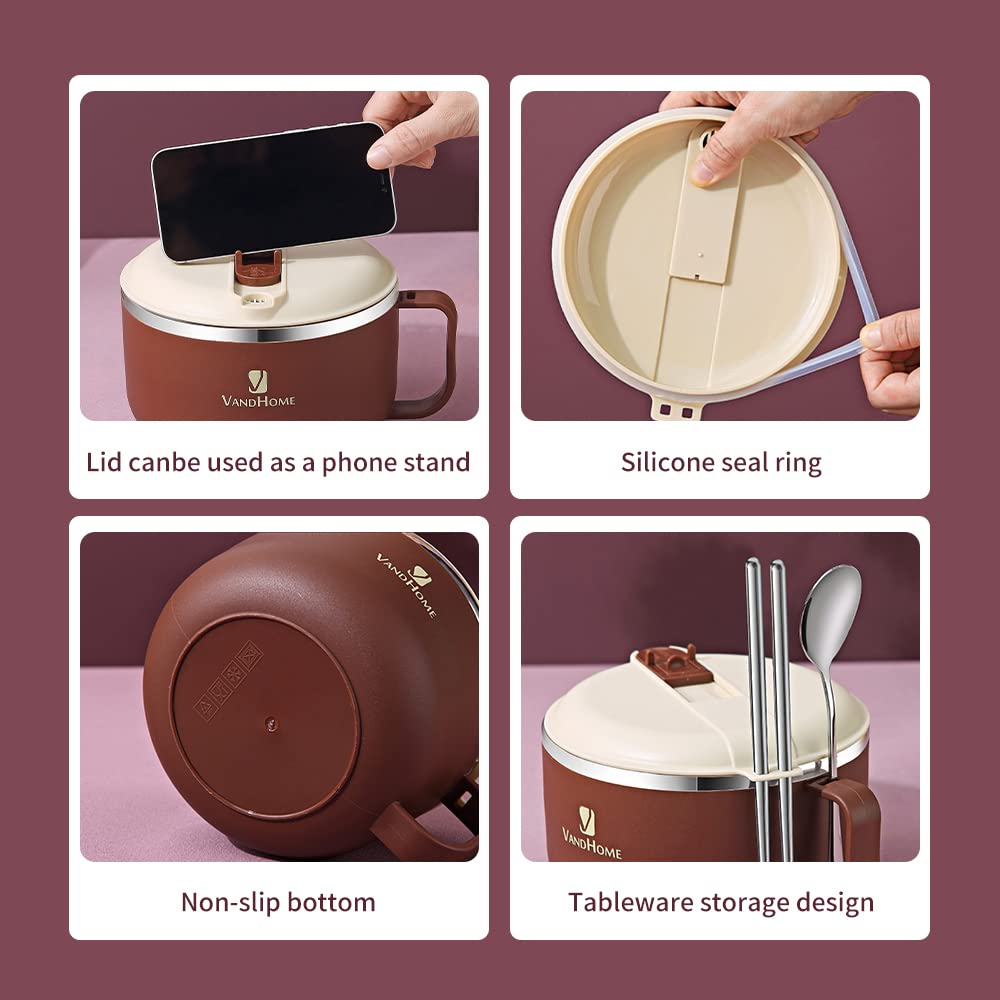 VANDHOME

Lid canbe used as a phone stand

Silicone seal ring

VANDHOME

Non-slip bottom

VANDHOME

Tableware storage design