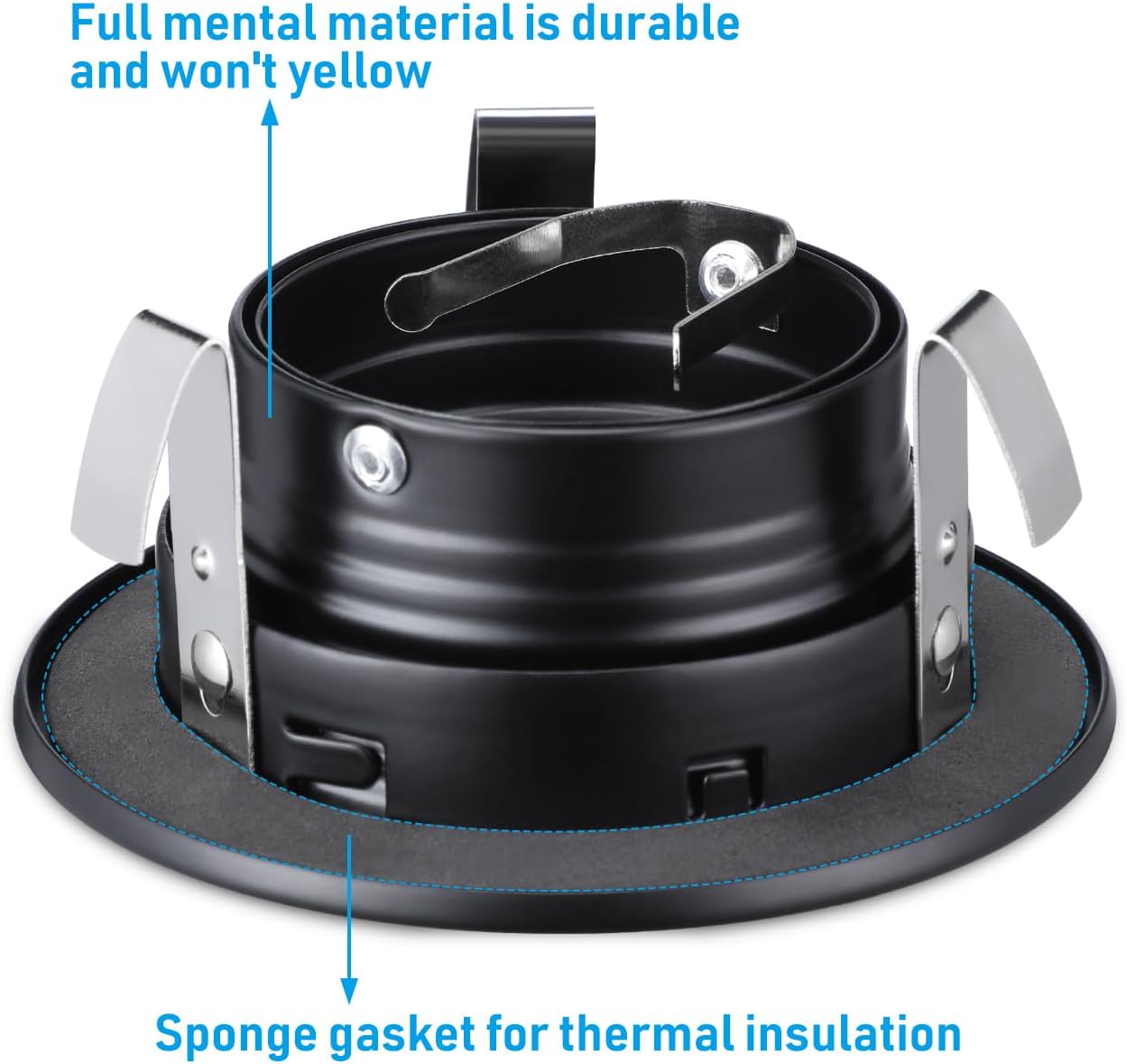 Full mental material is durable and won't yellow

Sponge gasket for thermal insulation