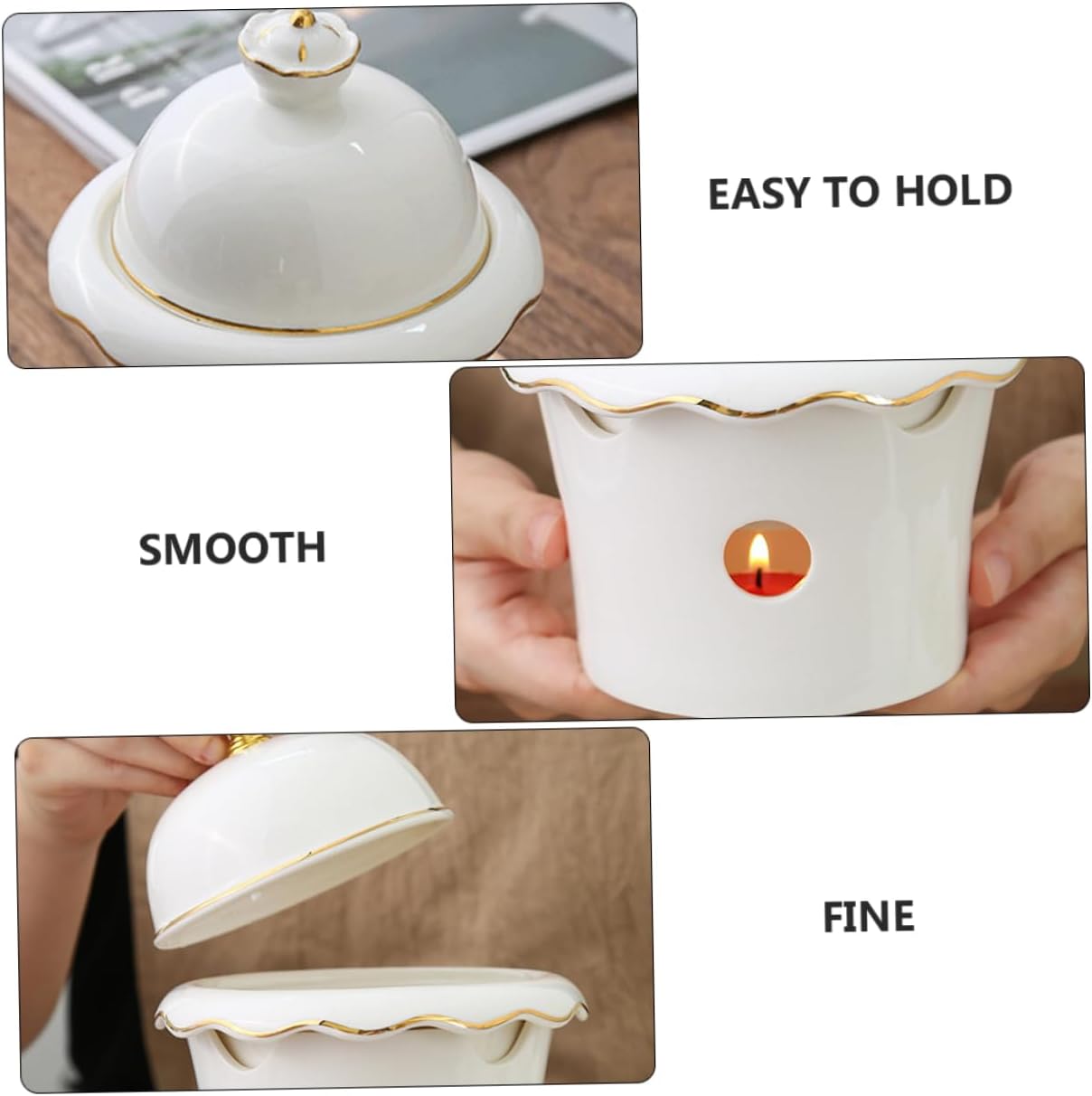 EASY TO HOLD

SMOOTH

FINE