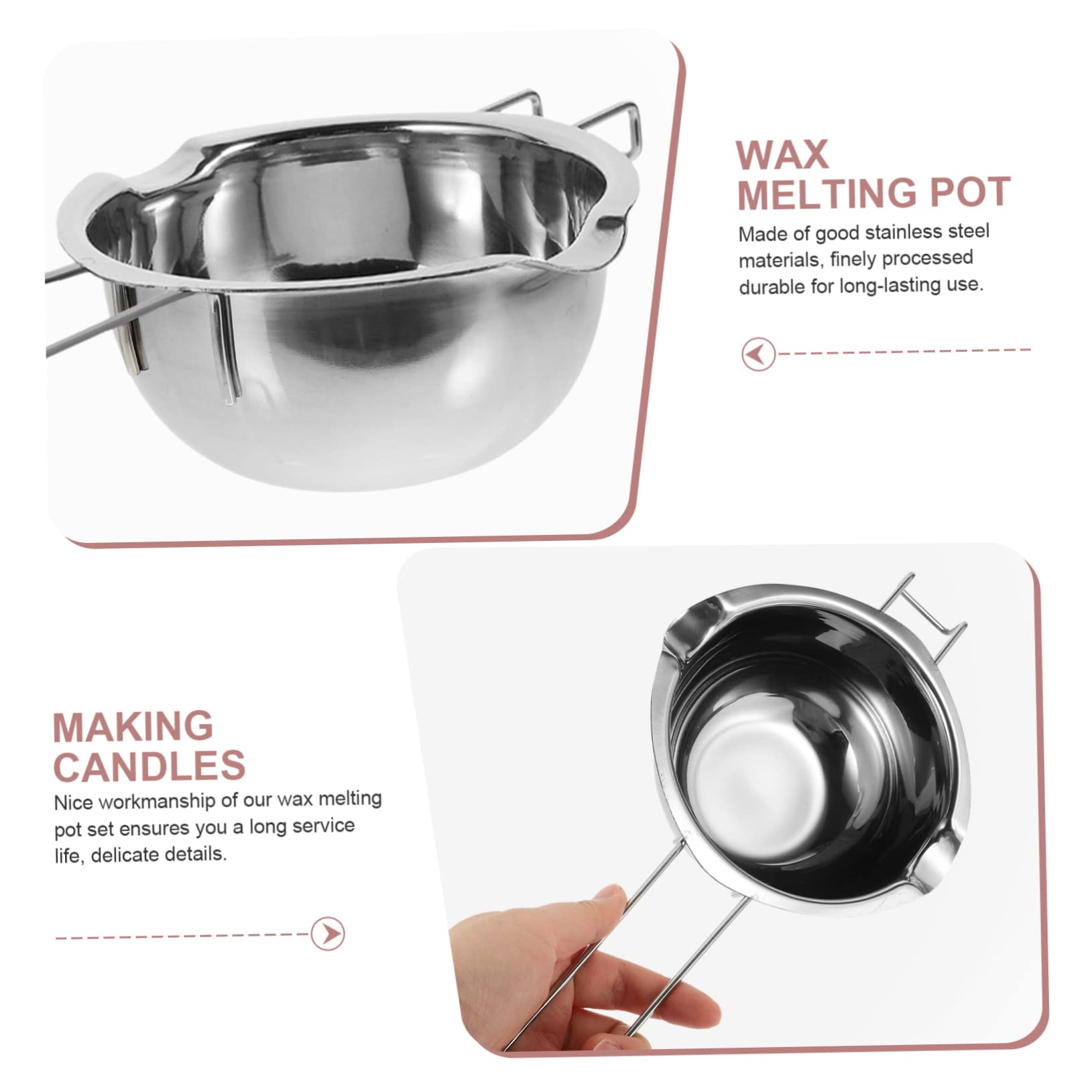 WAX
MELTING POT

Made of good stainless steel materials, finely processed durable for long-lasting use.

MAKING
CANDLES

Nice workmanship of our wax melting pot set ensures you a long service life, delicate details.