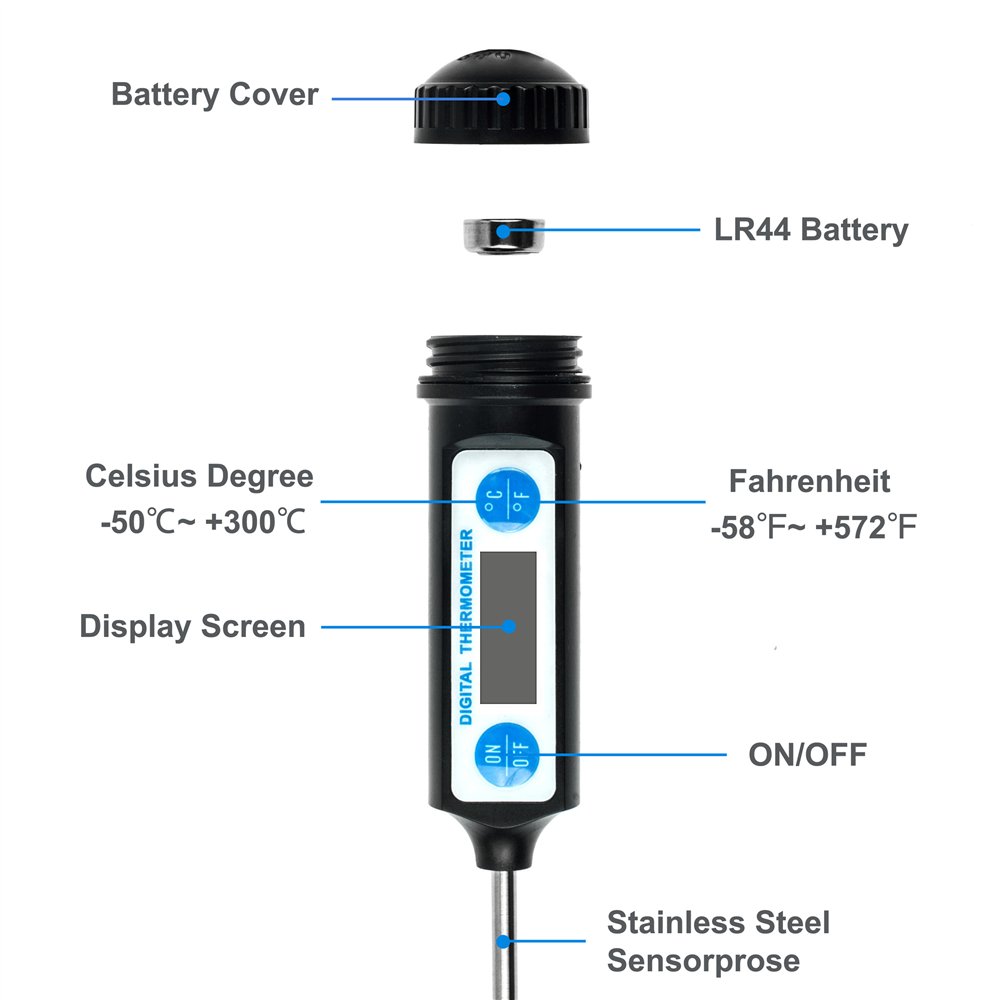 Battery Cover

LR44 Battery

Celsius Degree
-50℃~ +300℃

Fahrenheit
-58℉~ +572℉

°C
°F

DIGITAL THERMOMETER

Display Screen

ON
OFF

ON/OFF

Stainless Steel
Sensorprose