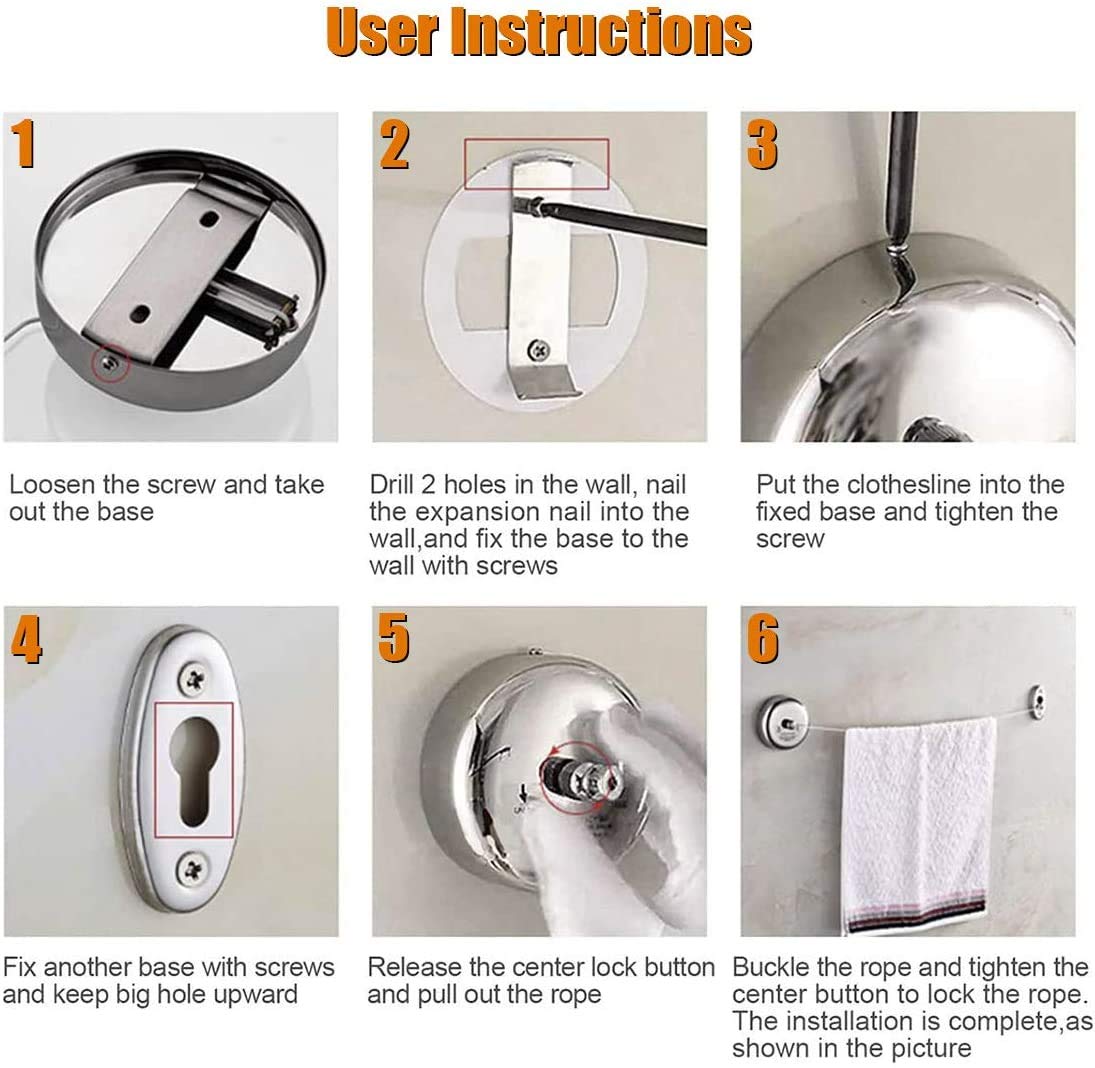 User Instructions

1

Loosen the screw and take out the base

2

Drill 2 holes in the wall, nail the expansion nail into the wall,and fix the base to the wall with screws

3

Put the clothesline into the fixed base and tighten the screw

4

Fix another base with screws and keep big hole upward

5

Release the center lock button and pull out the rope

6

Buckle the rope and tighten the center button to lock the rope. The installation is complete,as shown in the picture