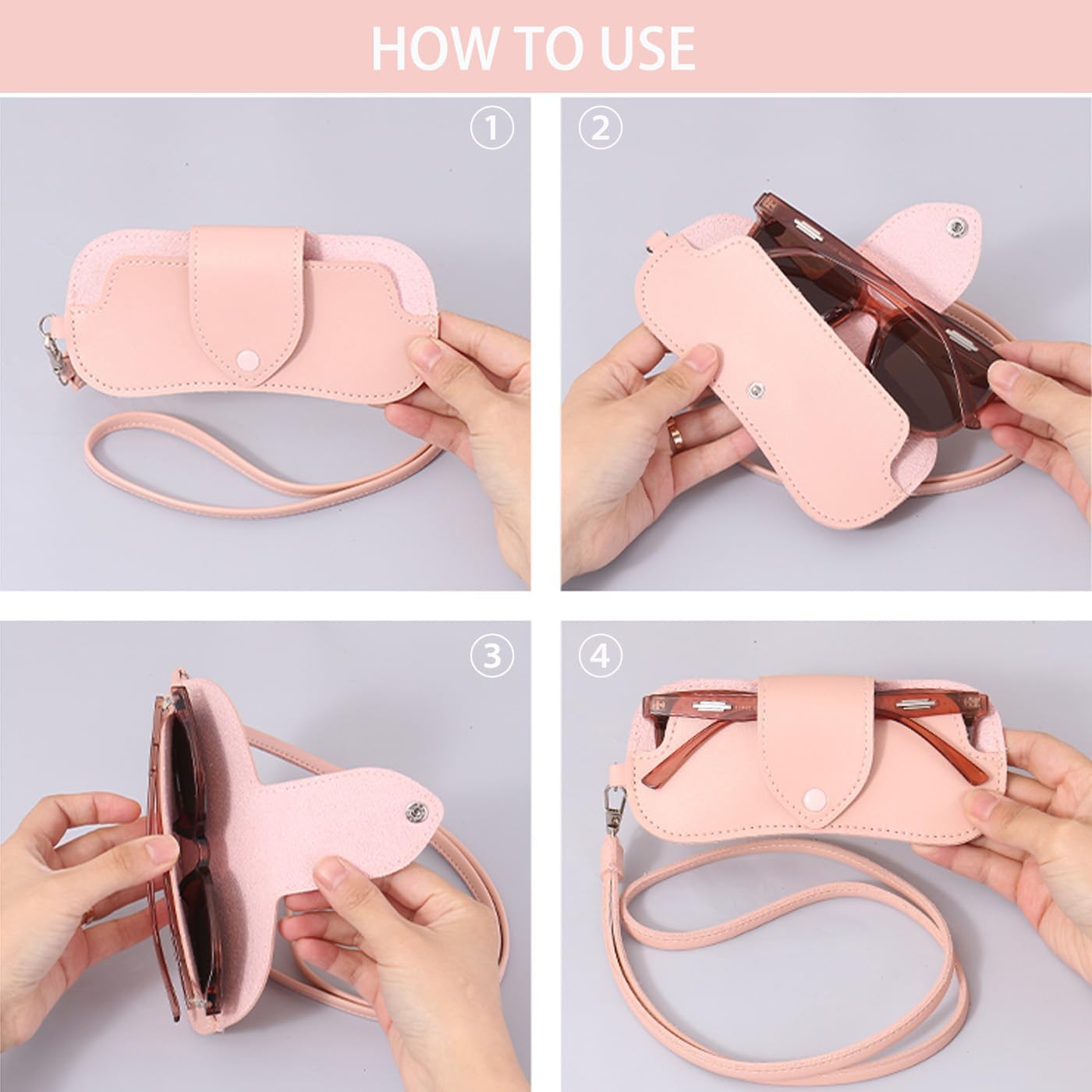 HOW TO USE

①

②

③

④