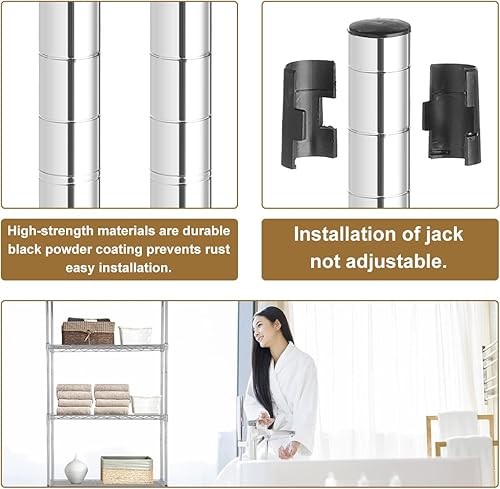 High-strength materials are durable black powder coating prevents rust easy installation.

Installation of jack not adjustable.