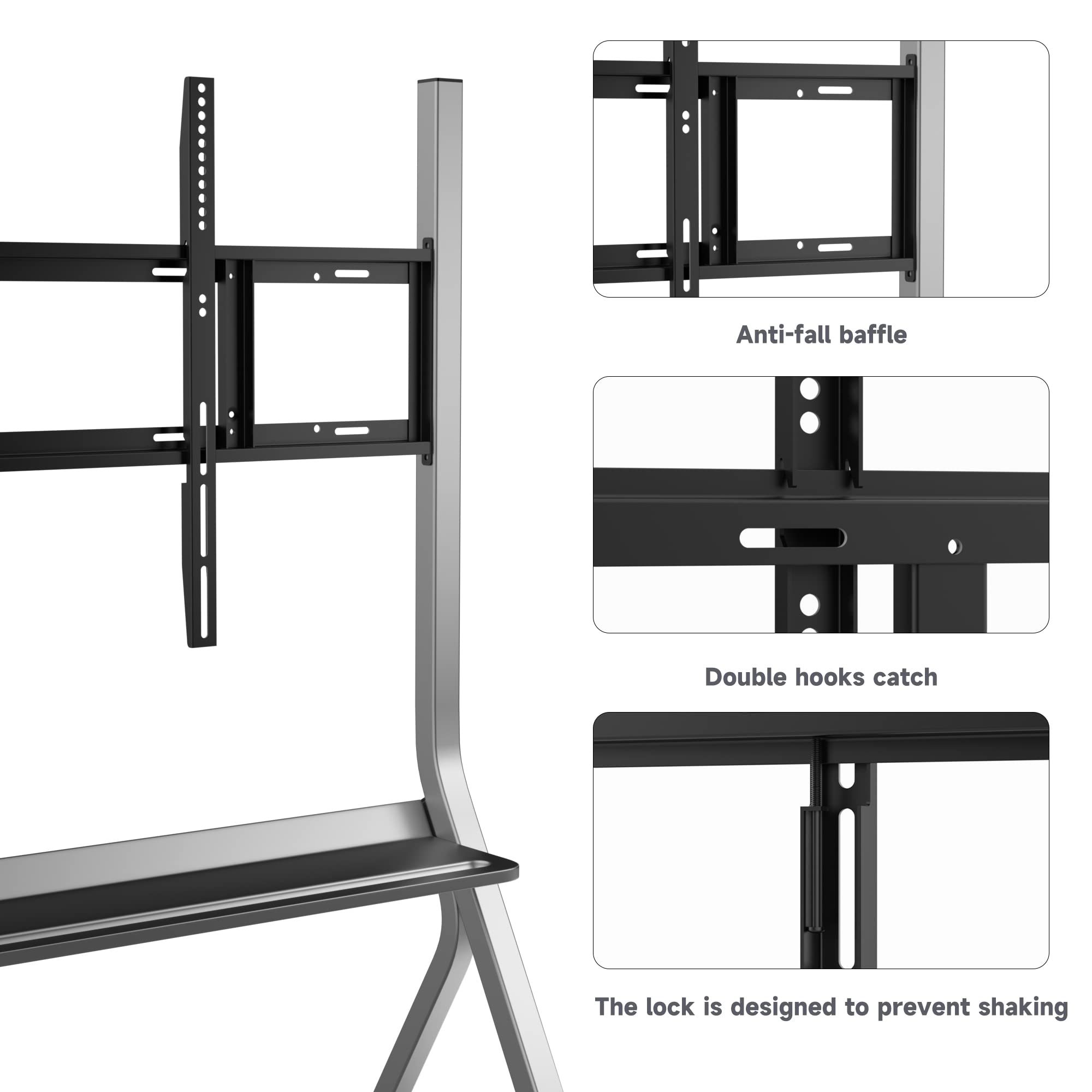 Anti-fall baffle

Double hooks catch

The lock is designed to prevent shaking