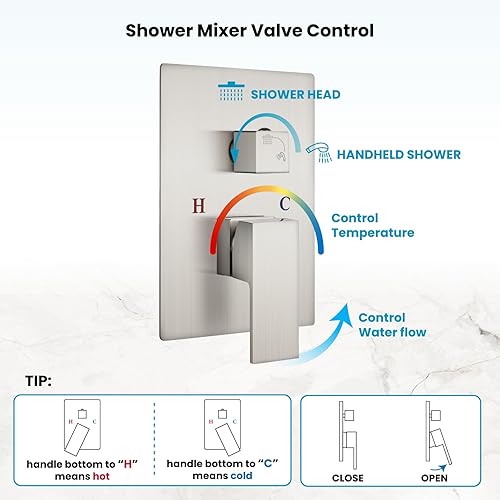 Shower Mixer Valve Control

SHOWER HEAD

HANDHELD SHOWER

H

C

Control Temperature

Control Water flow

TIP:

H C

handle bottom to "H" means hot

H C

handle bottom to "C" means cold

CLOSE

OPEN