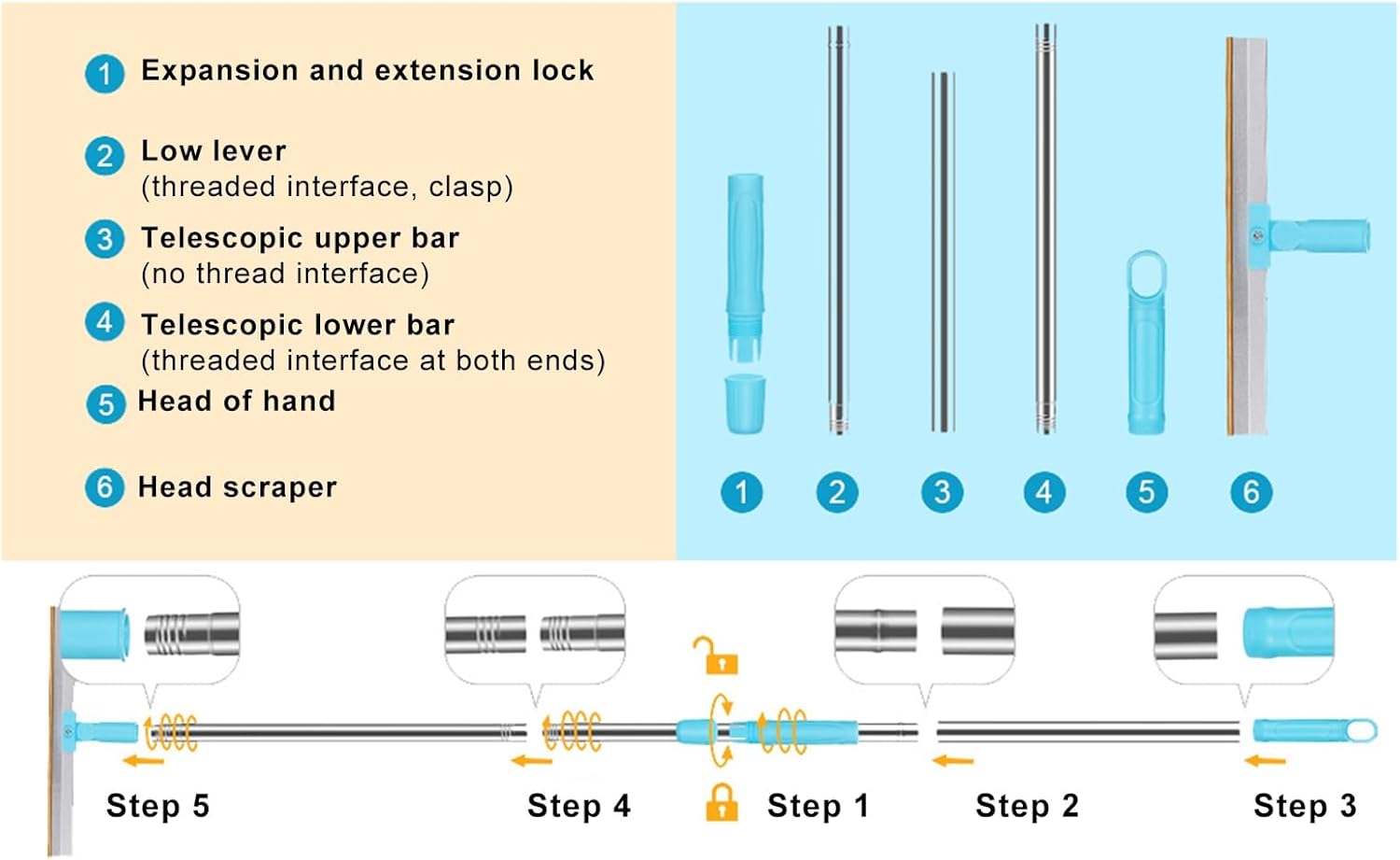 1 Expansion and extension lock

2 Low lever
(threaded interface, clasp)

3 Telescopic upper bar
(no thread interface)

4 Telescopic lower bar
(threaded interface at both ends)

5 Head of hand

6 Head scraper

1 2 3 4 5 6

Step 5 Step 4 Step 1 Step 2 Step 3