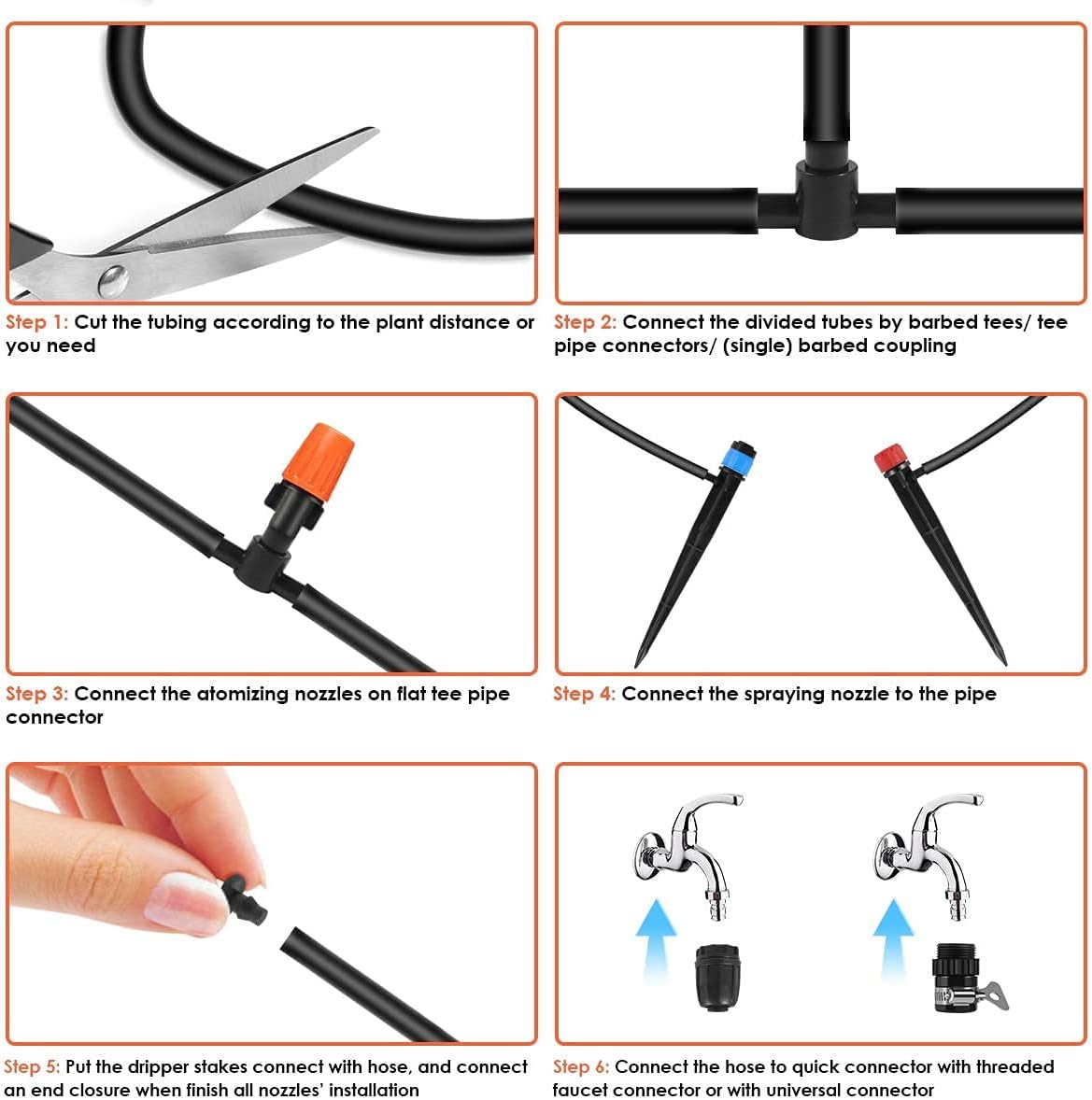 Step 1: Cut the tubing according to the plant distance or you need

Step 2: Connect the divided tubes by barbed tees/ tee pipe connectors/ (single) barbed coupling

Step 3: Connect the atomizing nozzles on flat tee pipe connector

Step 4: Connect the spraying nozzle to the pipe

Step 5: Put the dripper stakes connect with hose, and connect an end closure when finish all nozzles' installation

Step 6: Connect the hose to quick connector with threaded faucet connector or with universal connector