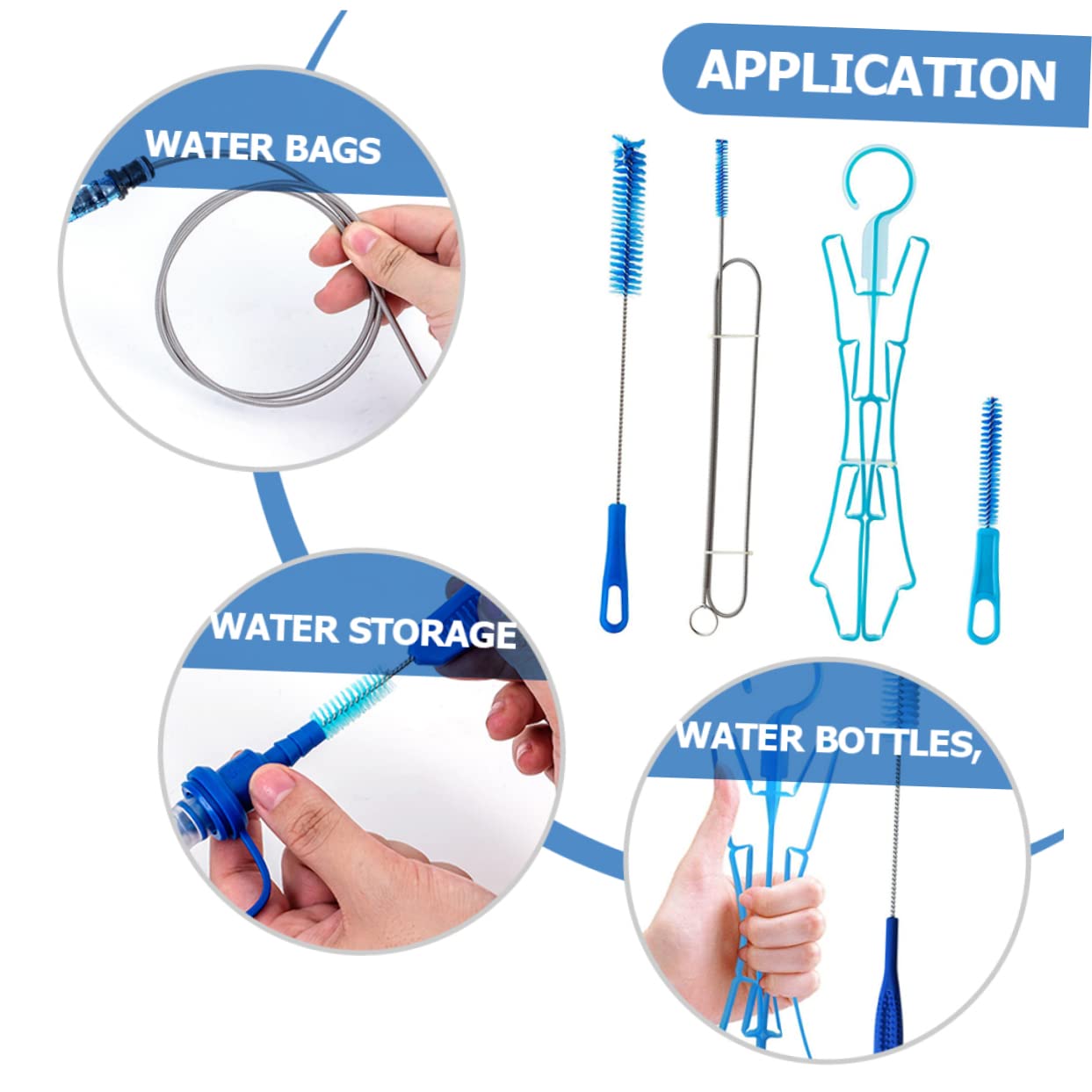 APPLICATION

WATER BAGS

WATER STORAGE

WATER BOTTLES,