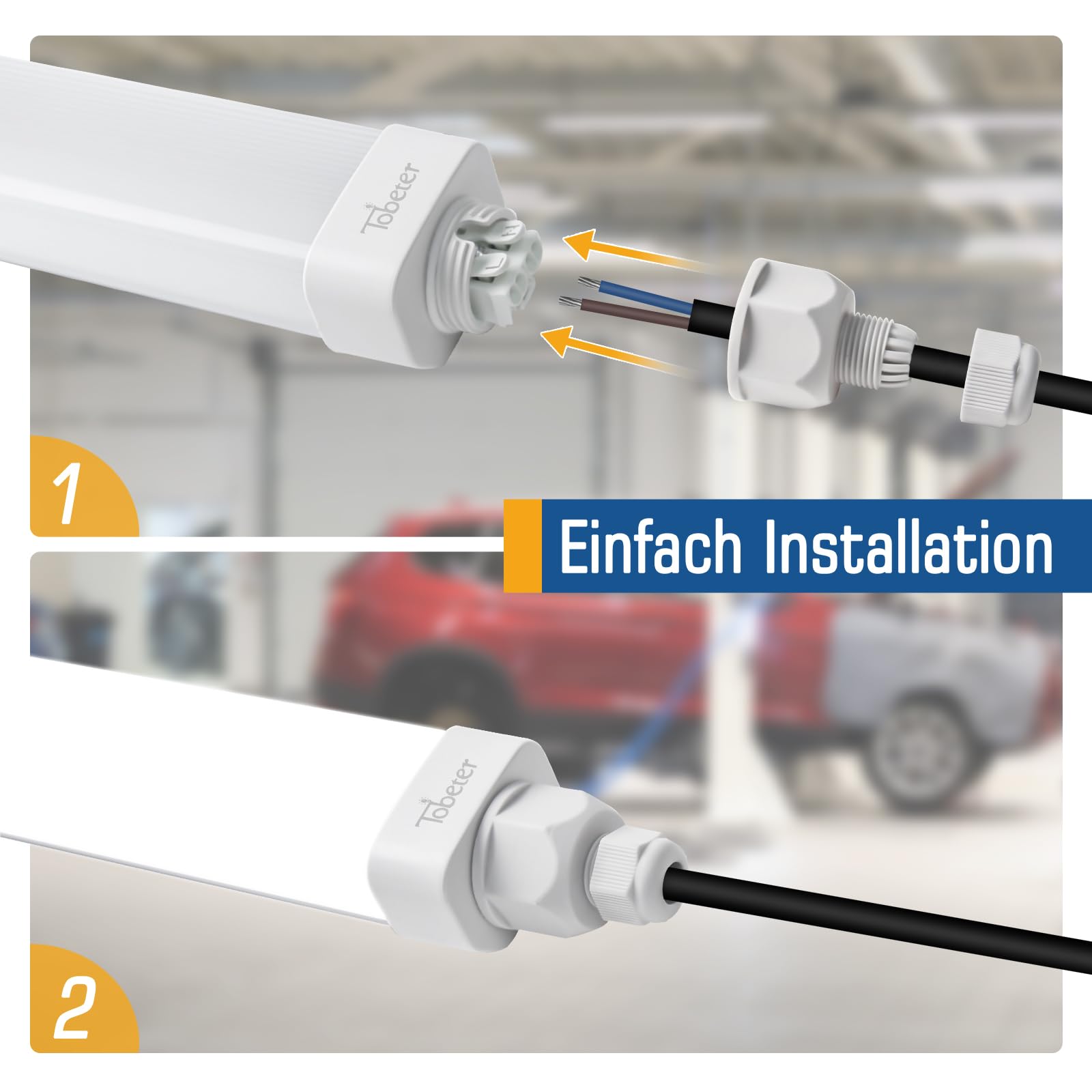 Tobeter

1

Einfach Installation

Tobeter

2