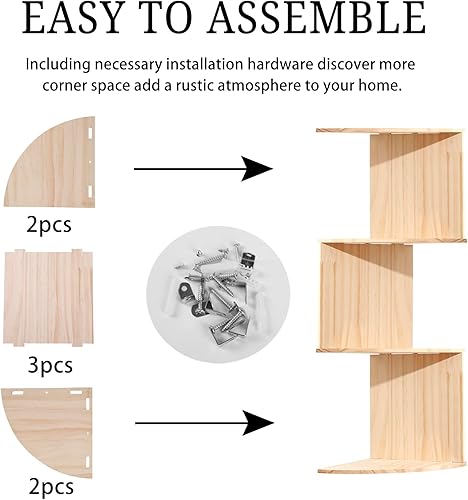 EASY TO ASSEMBLE

Including necessary installation hardware discover more corner space add a rustic atmosphere to your home.

2pcs

3pcs

2pcs