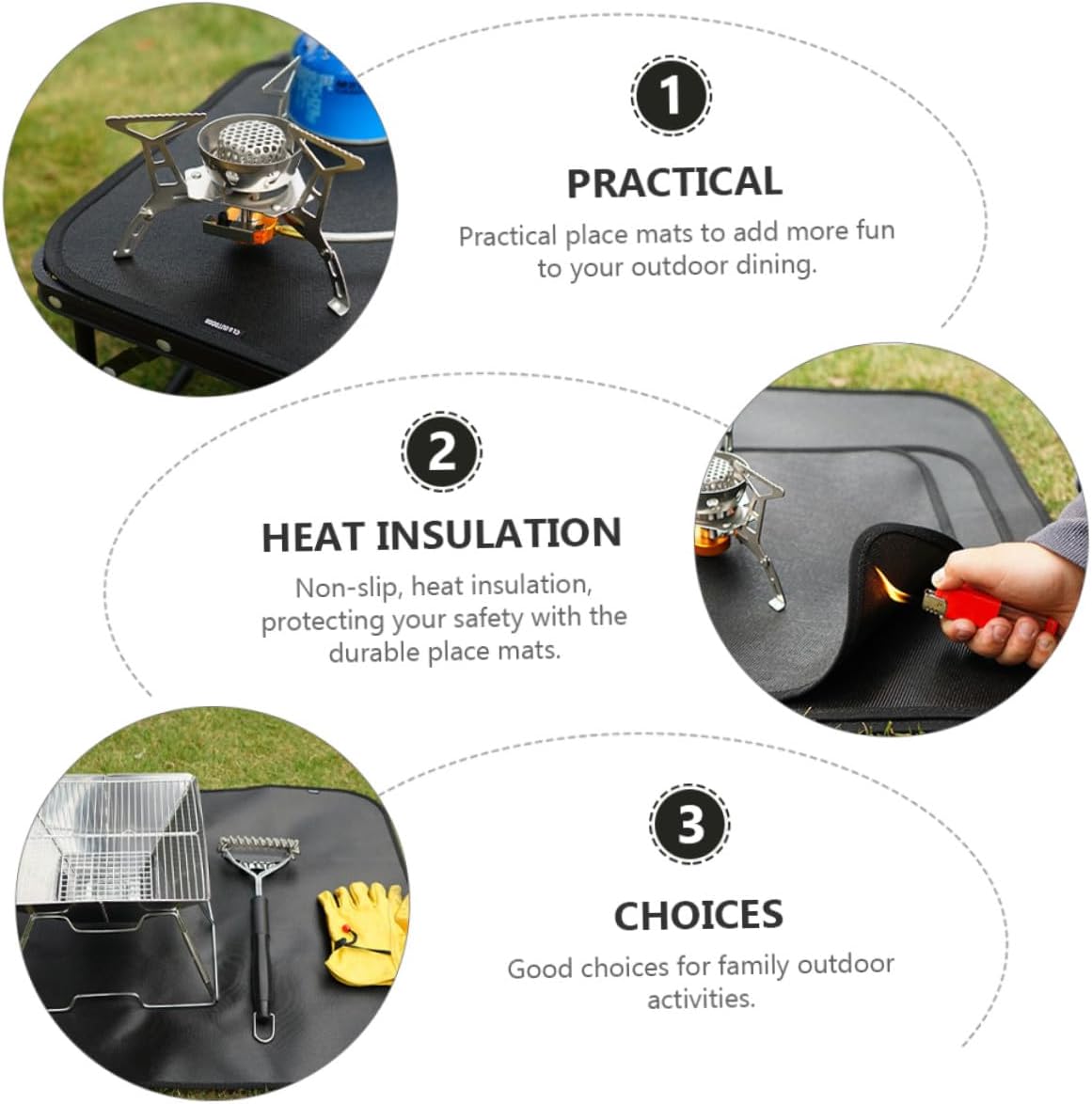 1

PRACTICAL

Practical place mats to add more fun to your outdoor dining.

2

HEAT INSULATION

Non-slip, heat insulation, protecting your safety with the durable place mats.

3

CHOICES

Good choices for family outdoor activities.