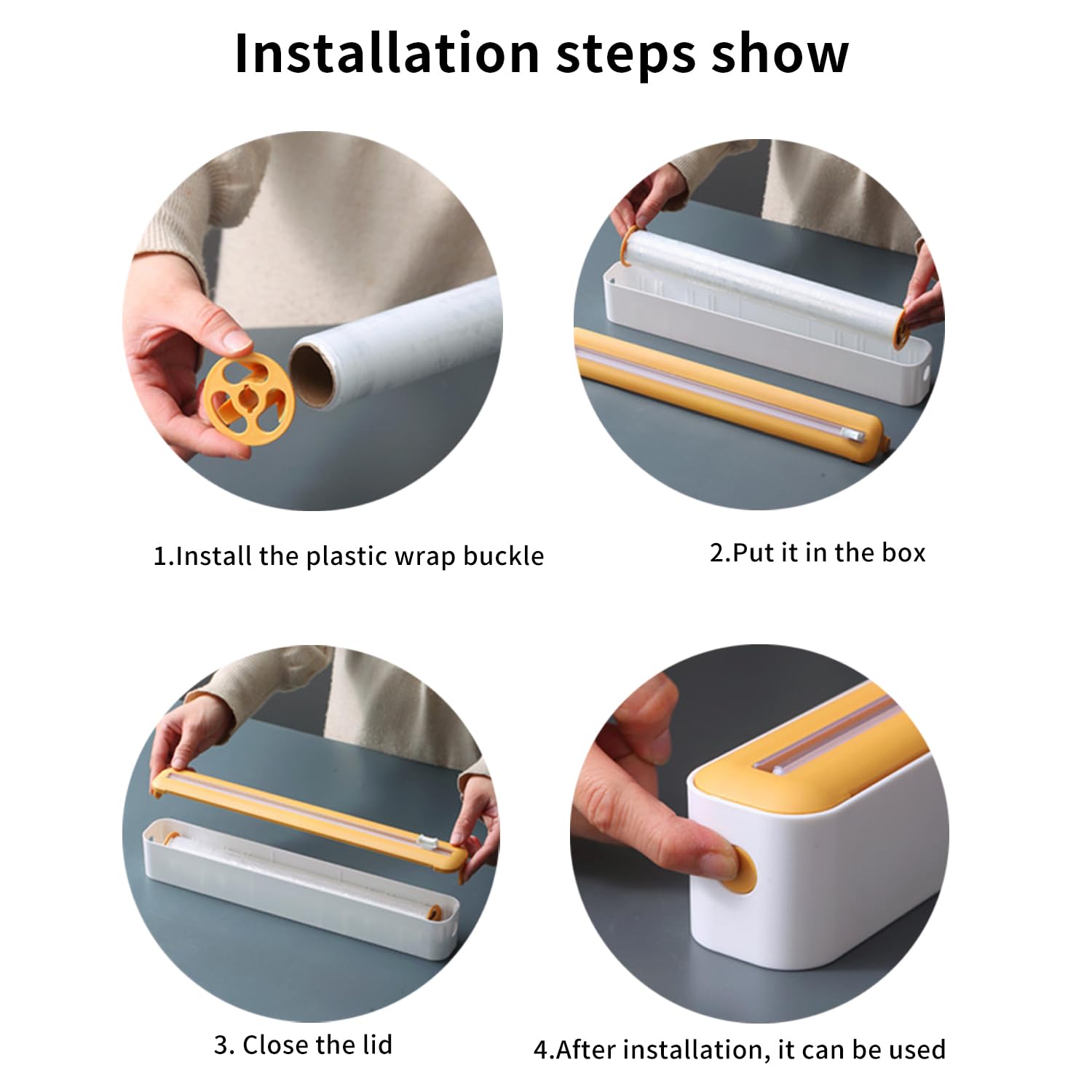 Installation steps show

1.Install the plastic wrap buckle

2.Put it in the box

3. Close the lid

4.After installation, it can be used