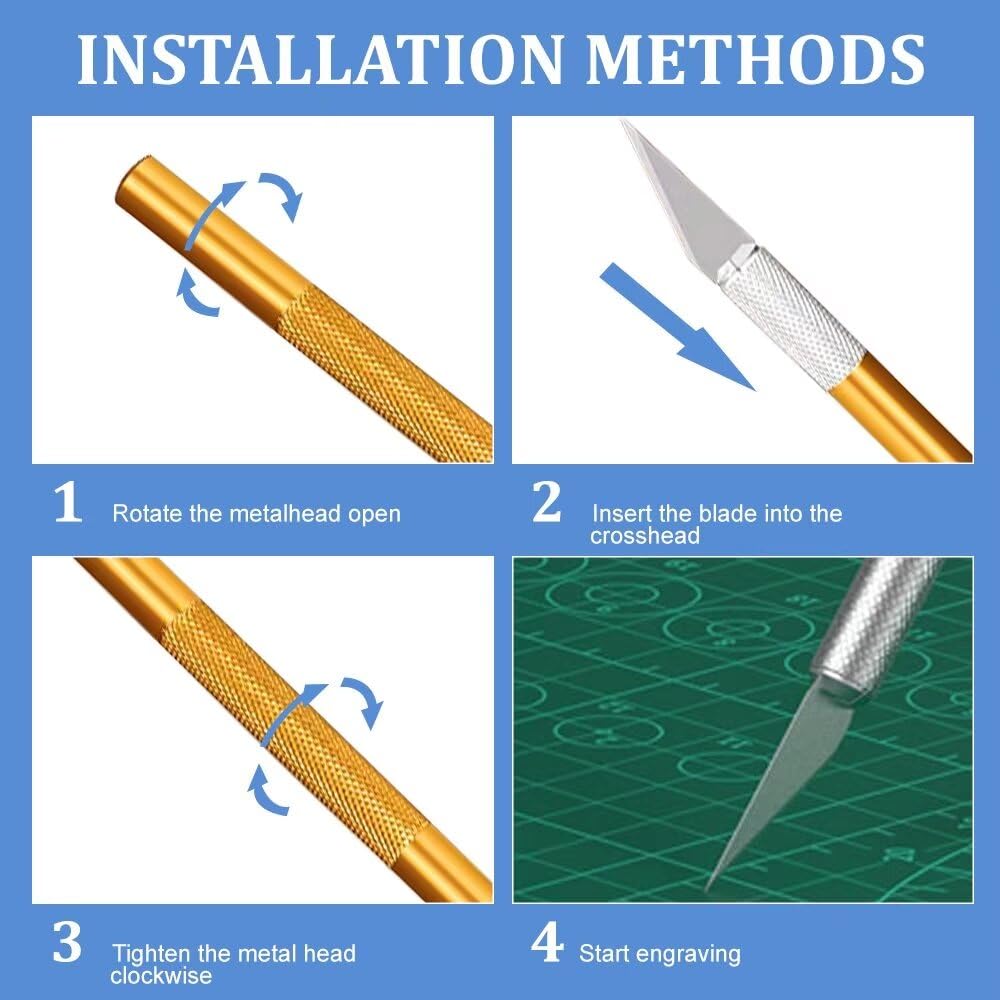 INSTALLATION METHODS

1 Rotate the metalhead open

2 Insert the blade into the crosshead

3 Tighten the metal head clockwise

4 Start engraving