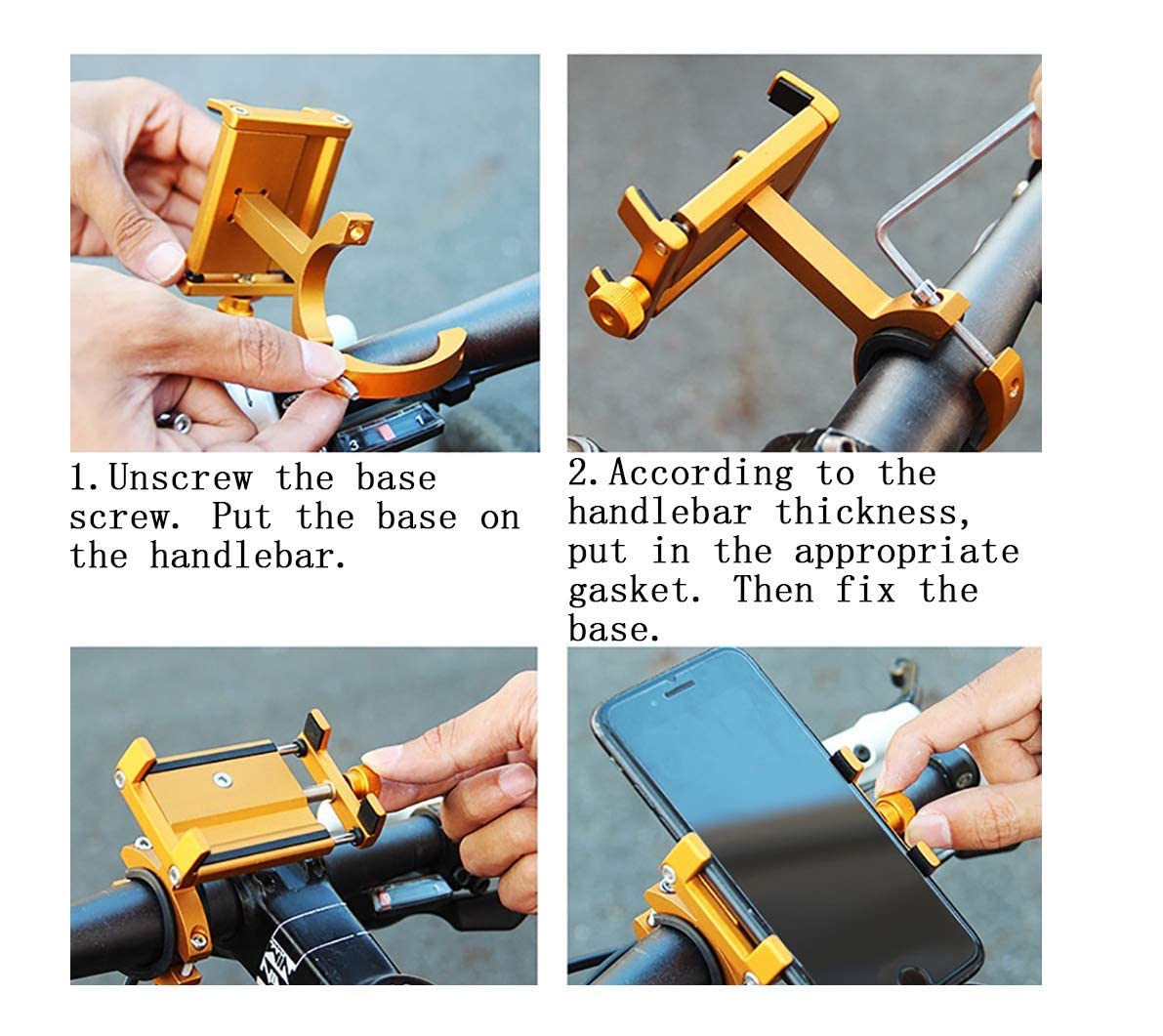 1.Unscrew the base screw. Put the base on the handlebar.

2.According to the handlebar thickness, put in the appropriate gasket. Then fix the base.