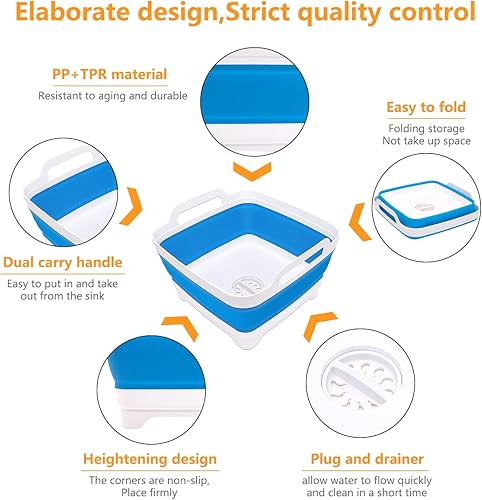 Elaborate design,Strict quality control

PP+TPR material
Resistant to aging and durable

Easy to fold
Folding storage
Not take up space

Dual carry handle
Easy to put in and take out from the sink

Heightening design
The corners are non-slip, Place firmly

Plug and drainer
allow water to flow quickly and clean in a short time