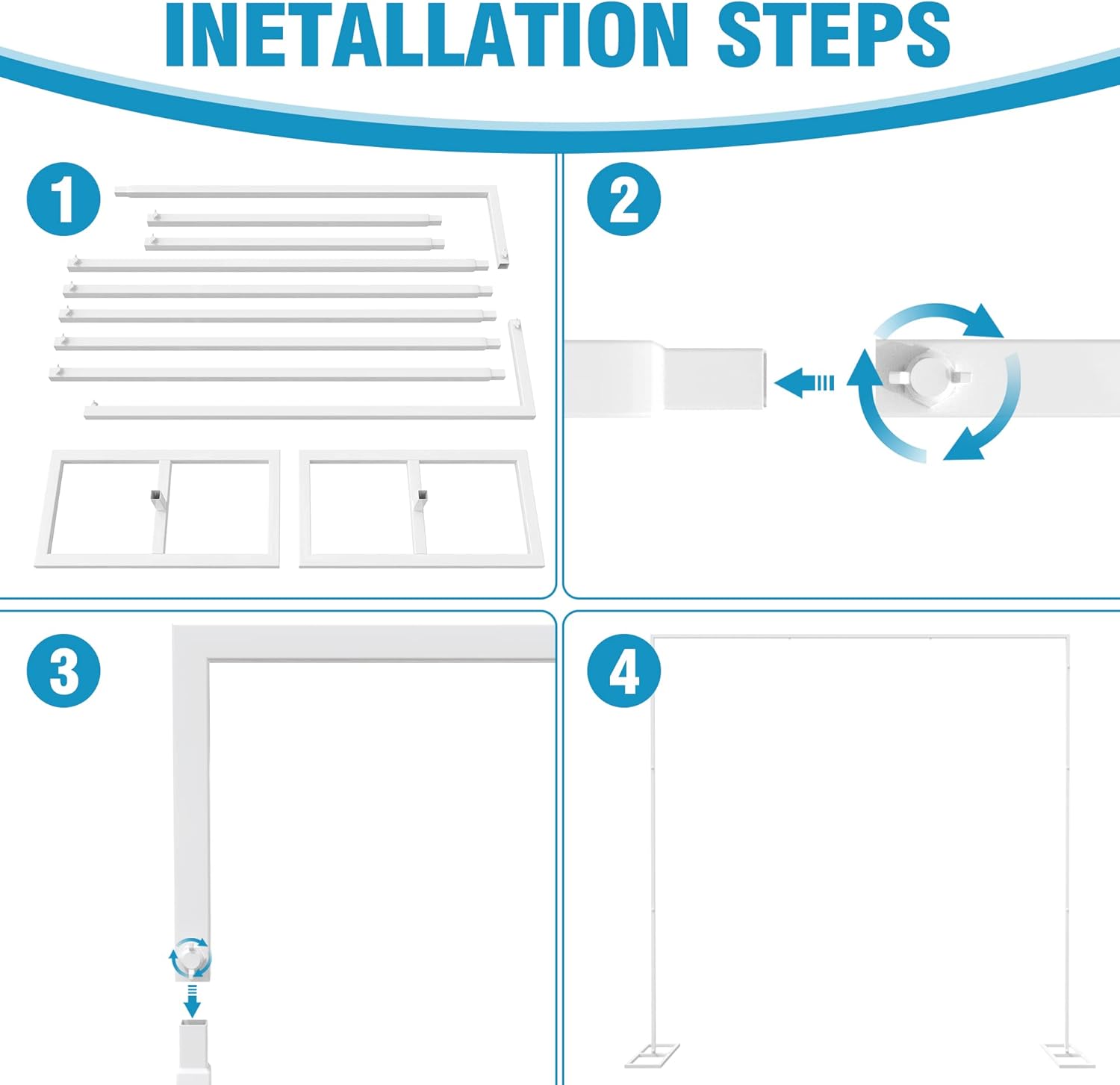 INETALLATION STEPS

1

2

3

4