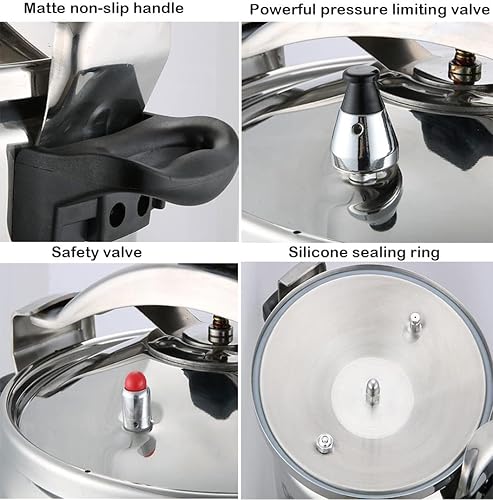 Matte non-slip handle

Powerful pressure limiting valve

Safety valve

Silicone sealing ring