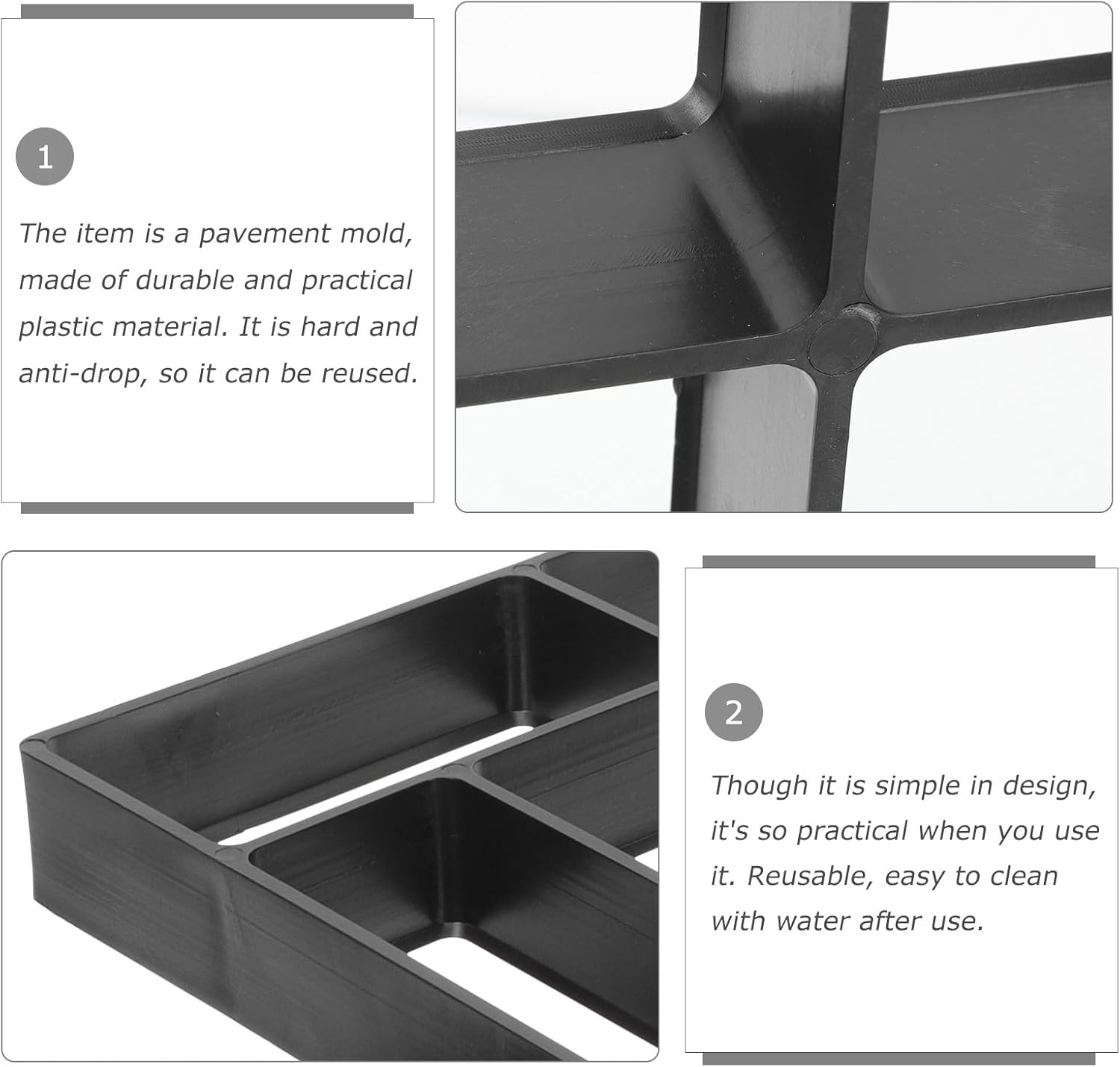 1

The item is a pavement mold, made of durable and practical plastic material. It is hard and anti-drop, so it can be reused.

2

Though it is simple in design, it's so practical when you use it. Reusable, easy to clean with water after use.