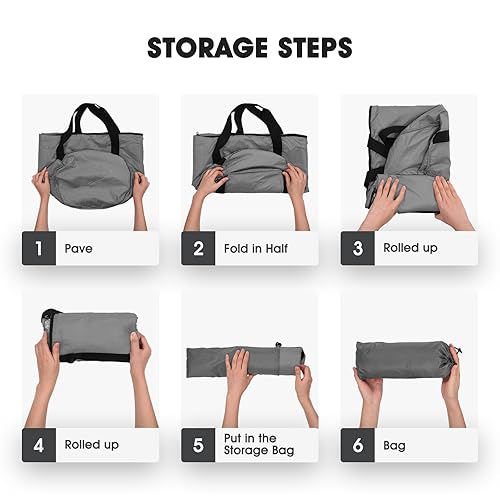 STORAGE STEPS

1 Pave

2 Fold in Half

3 Rolled up

4 Rolled up

5 Put in the Storage Bag

6 Bag