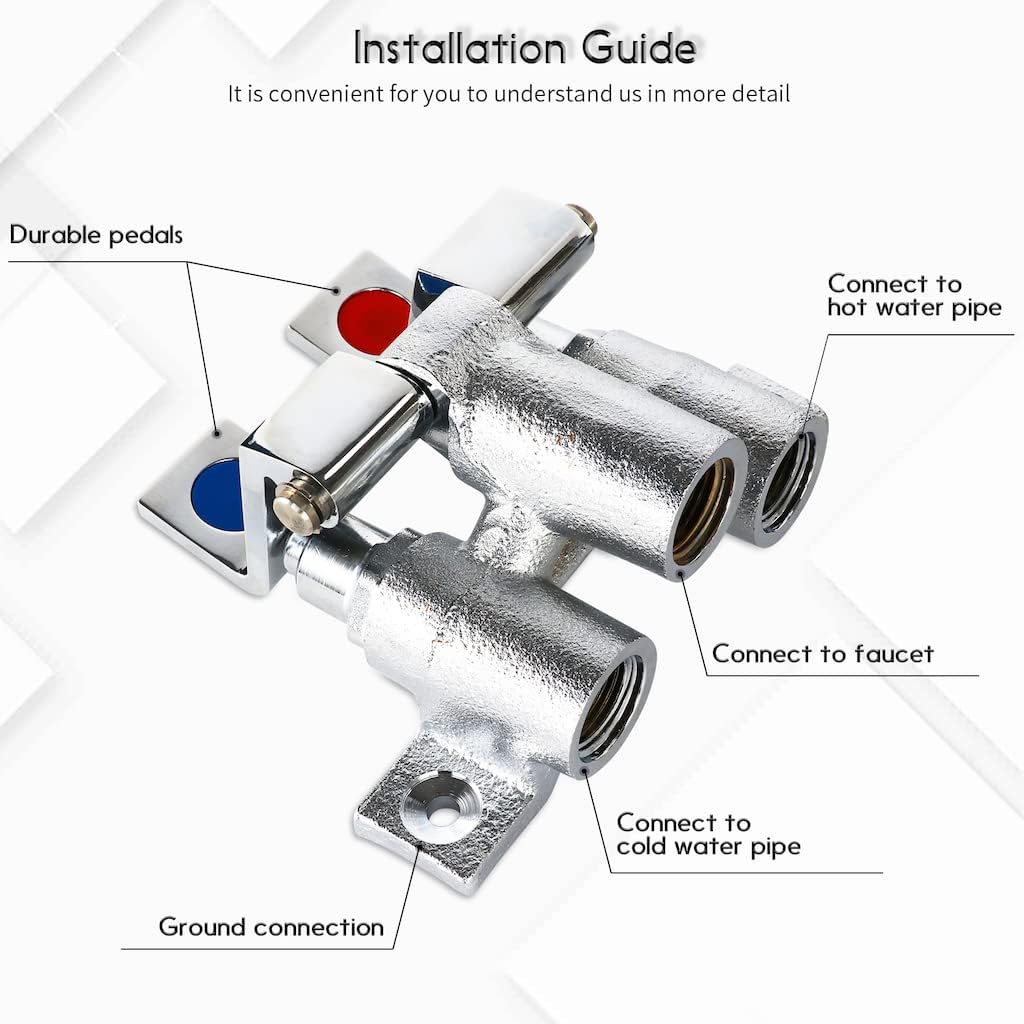 Installation Guide

It is convenient for you to understand us in more detail

Durable pedals

Connect to hot water pipe

Connect to faucet

Connect to cold water pipe

Ground connection