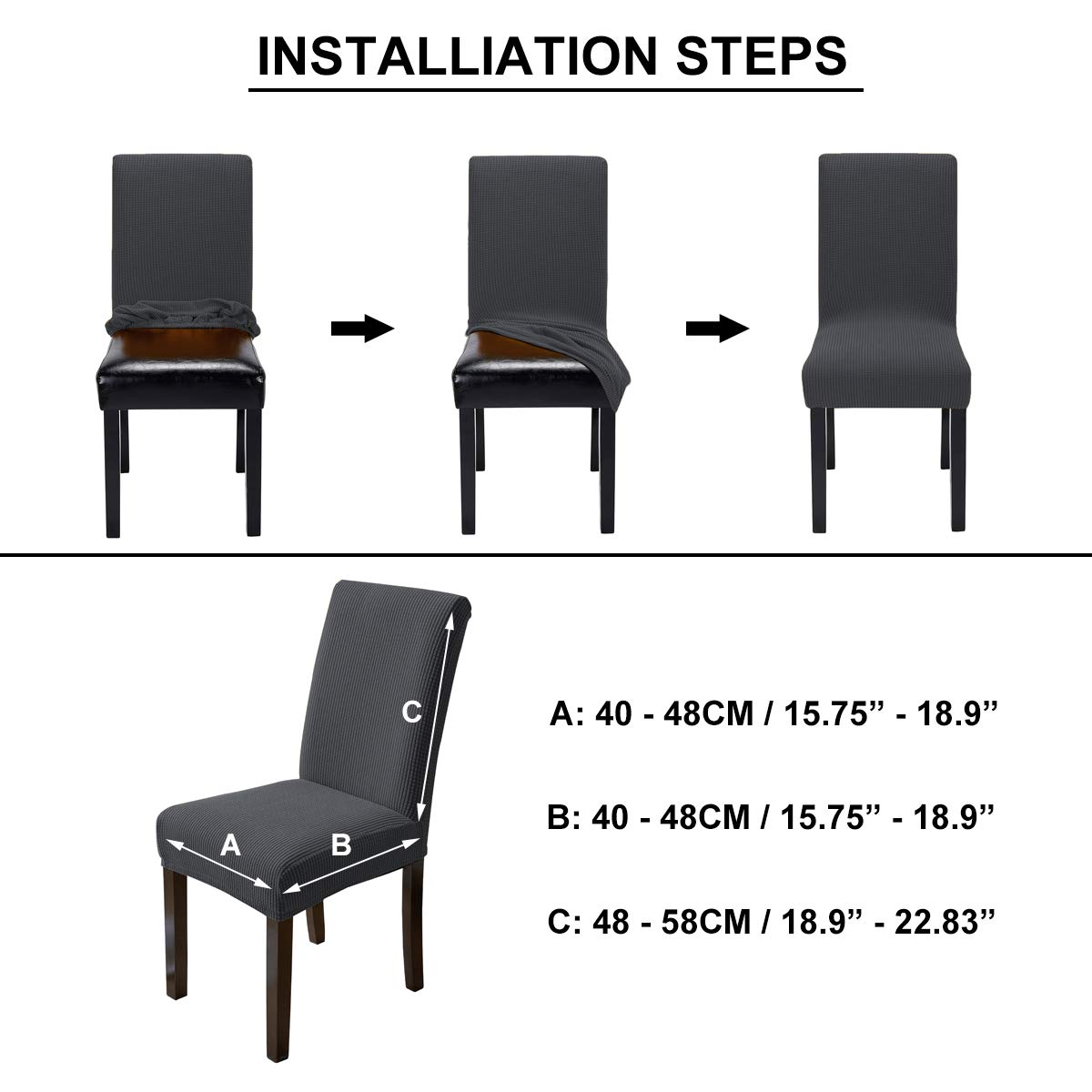 INSTALLIATION STEPS

C

A

B

A: 40 - 48CM / 15.75” - 18.9”

B: 40 - 48CM / 15.75” - 18.9”

C: 48 - 58CM / 18.9” - 22.83”