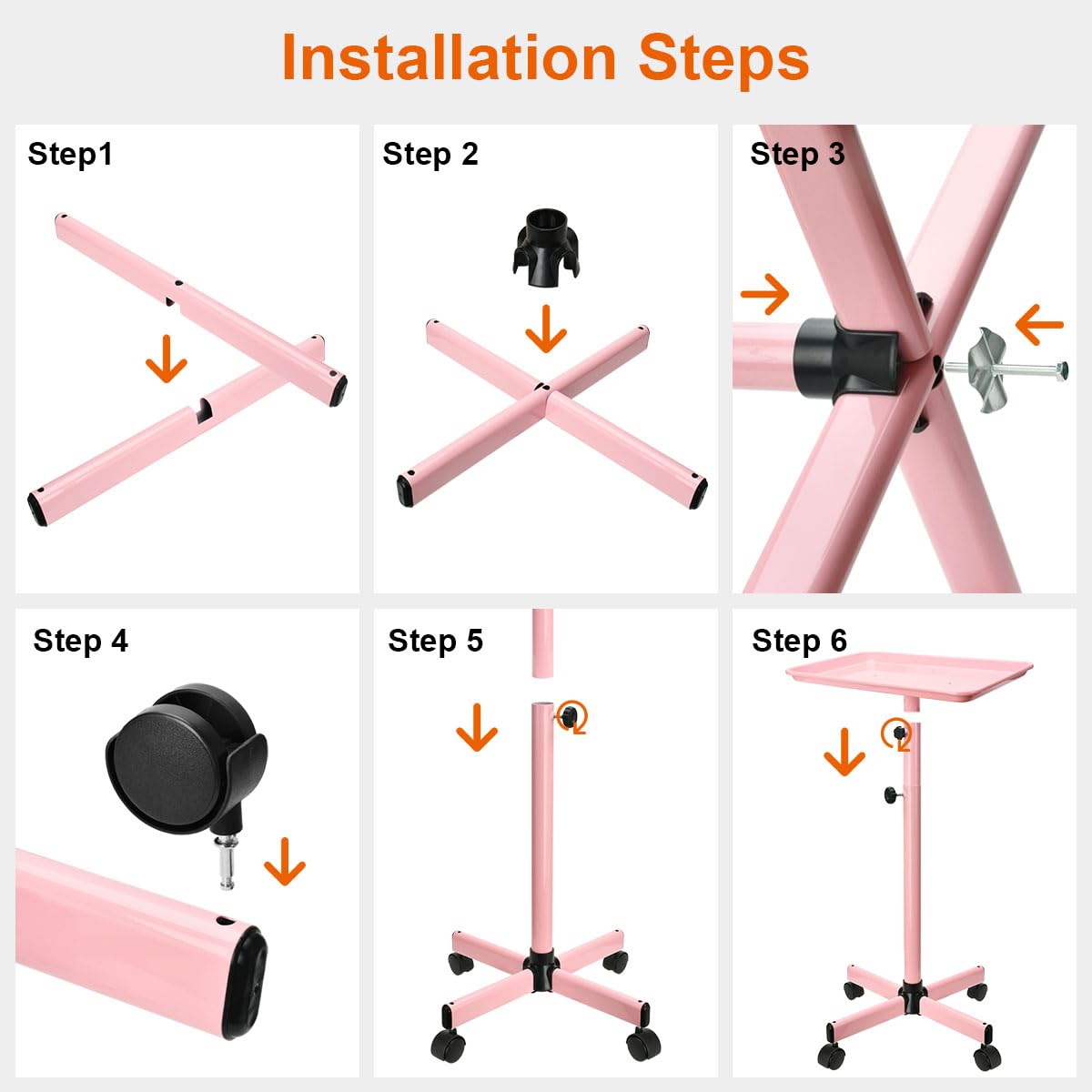 Installation Steps

Step1

Step 2

Step 3

Step 4

Step 5

Step 6