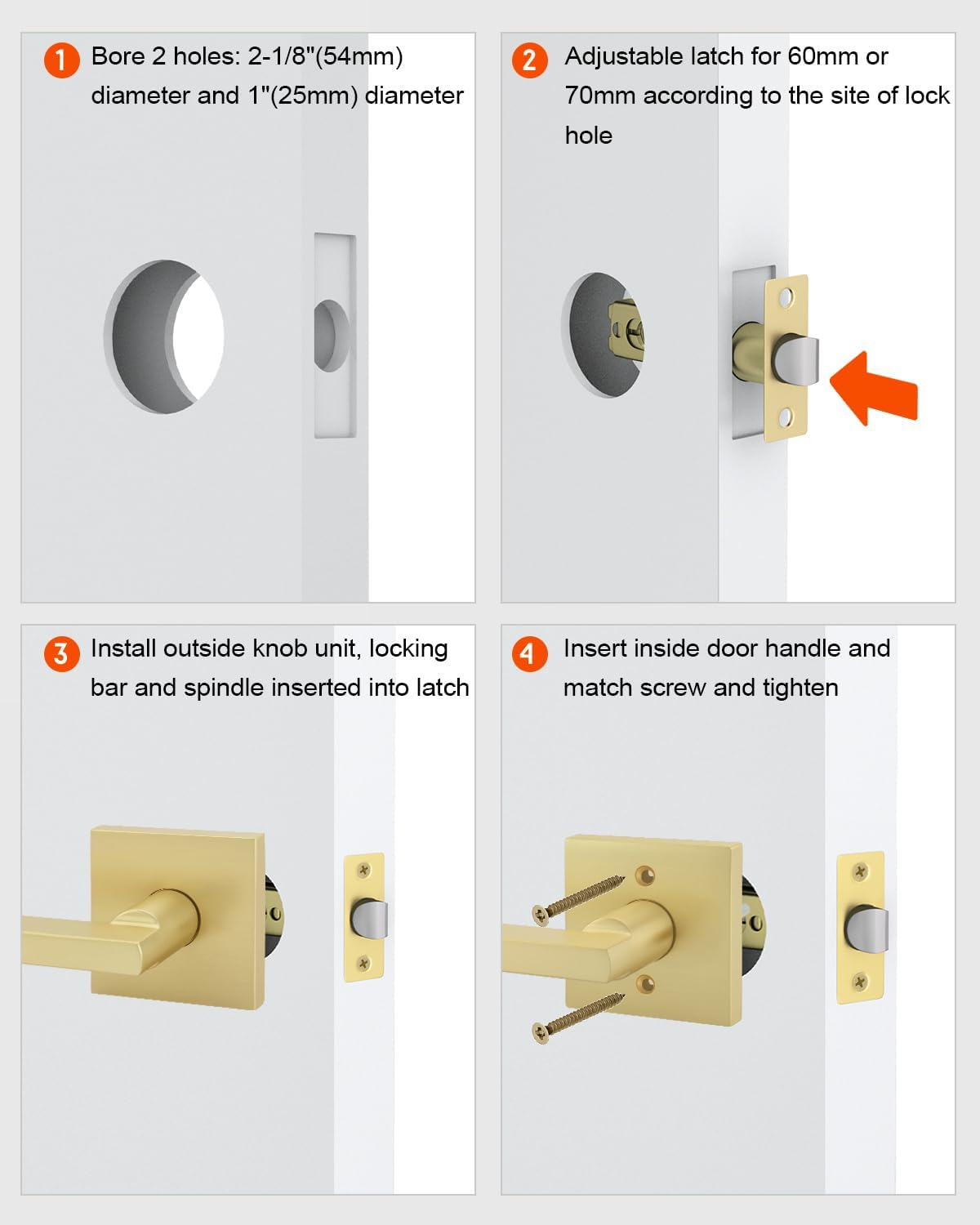 1 Bore 2 holes: 2-1/8"(54mm) diameter and 1"(25mm) diameter

2 Adjustable latch for 60mm or 70mm according to the site of lock hole

3 Install outside knob unit, locking bar and spindle inserted into latch

4 Insert inside door handle and match screw and tighten