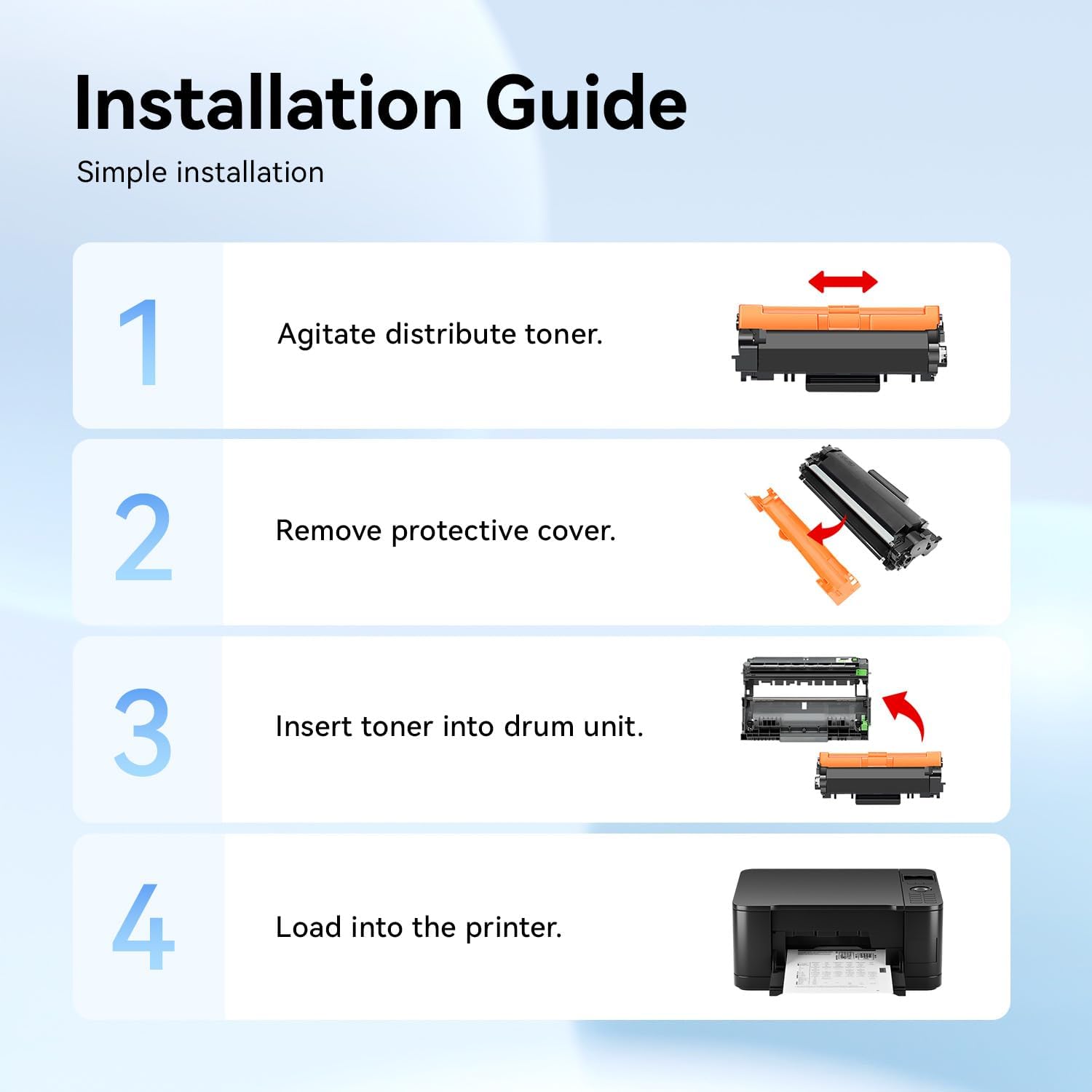 Installation Guide

Simple installation

1

Agitate distribute toner.

2

Remove protective cover.

3

Insert toner into drum unit.

4

Load into the printer.