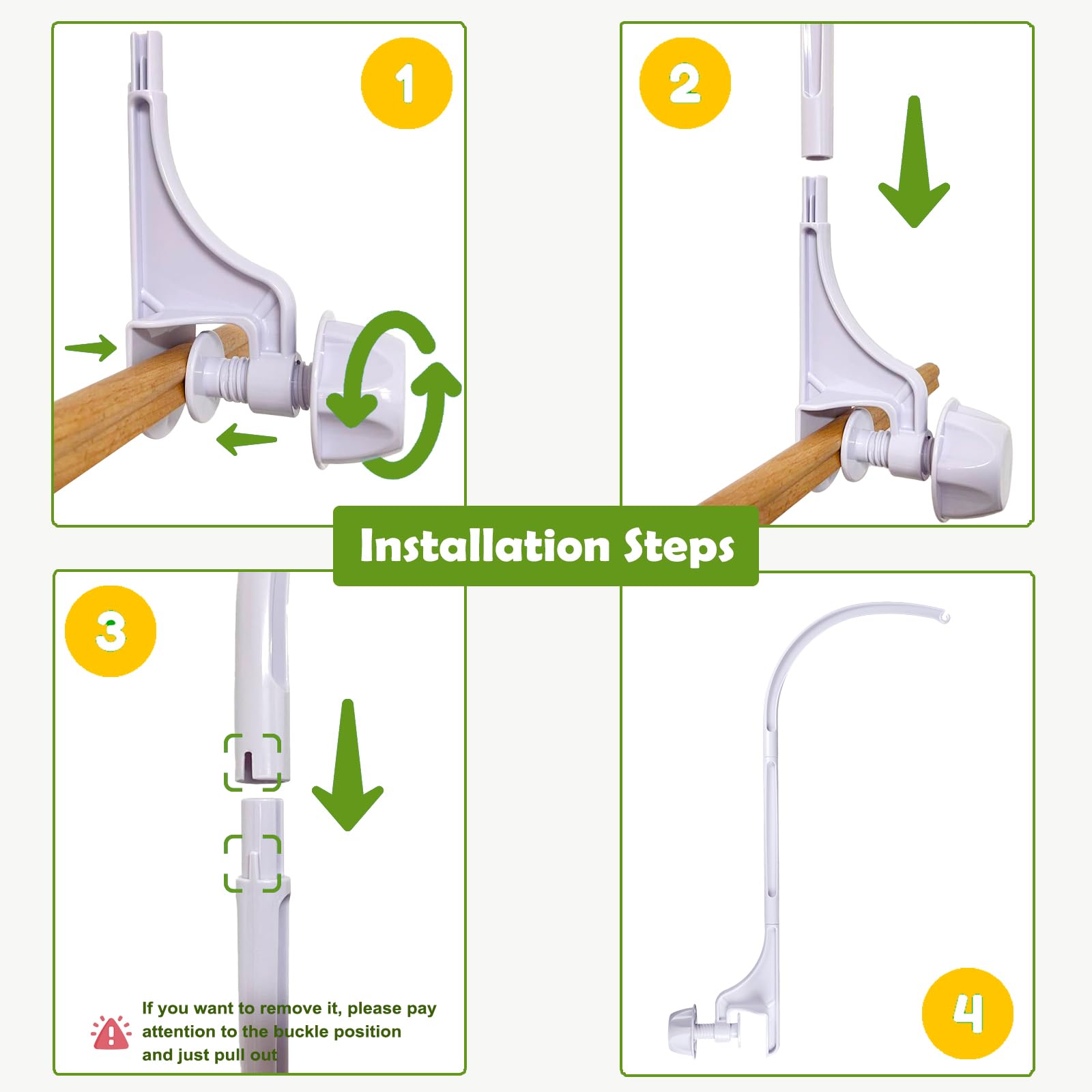 1

2

Installation Steps

3

If you want to remove it, please pay attention to the buckle position and just pull out

4