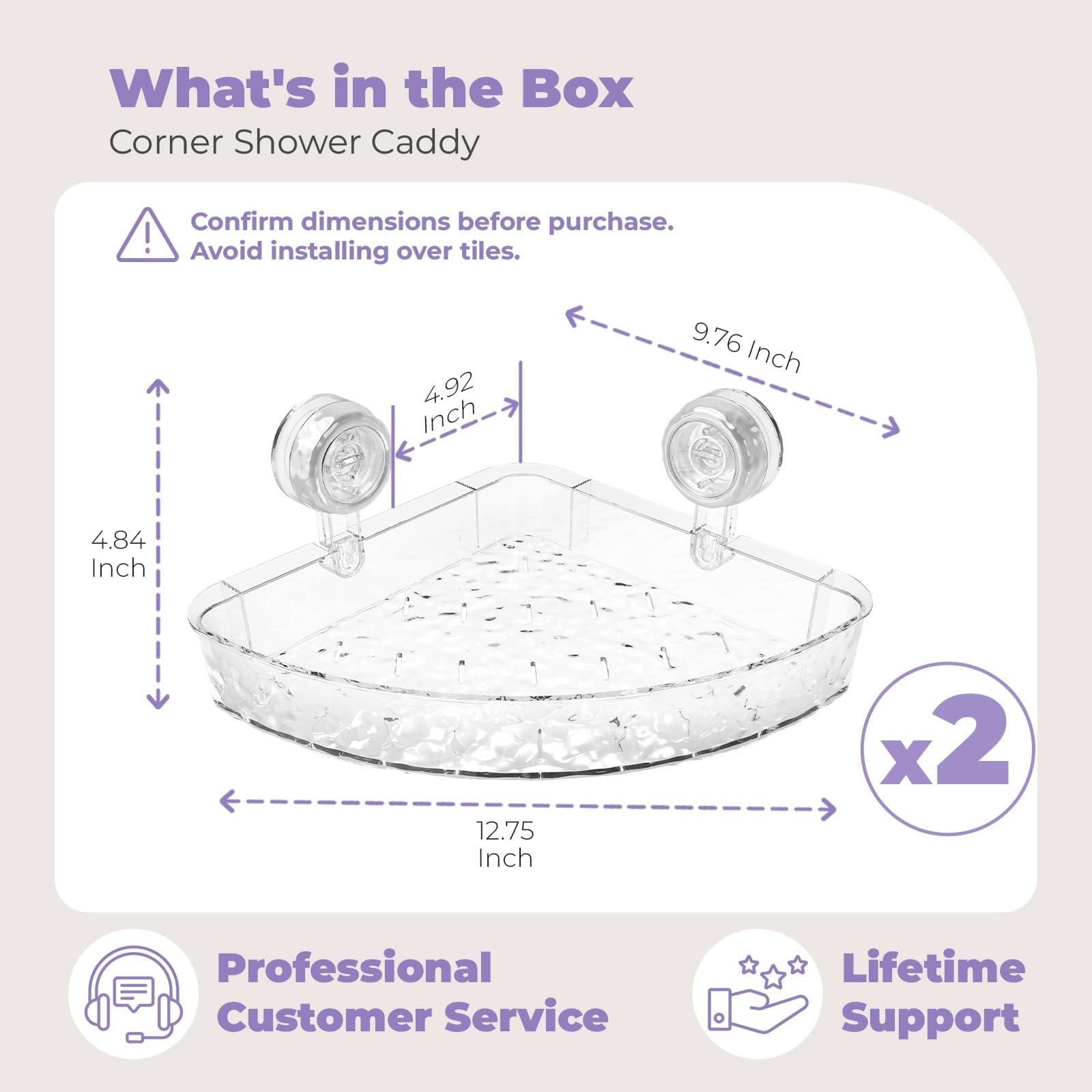 What's in the Box
Corner Shower Caddy

Confirm dimensions before purchase.
Avoid installing over tiles.

9.76 Inch

4.92 Inch

4.84 Inch

12.75 Inch

x2

Professional Customer Service

Lifetime Support