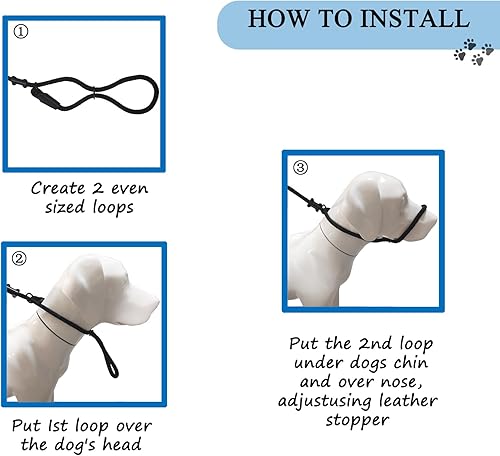 HOW TO INSTALL

①

Create 2 even sized loops

②

Put 1st loop over the dog's head

③

Put the 2nd loop under dogs chin and over nose, adjustusing leather stopper