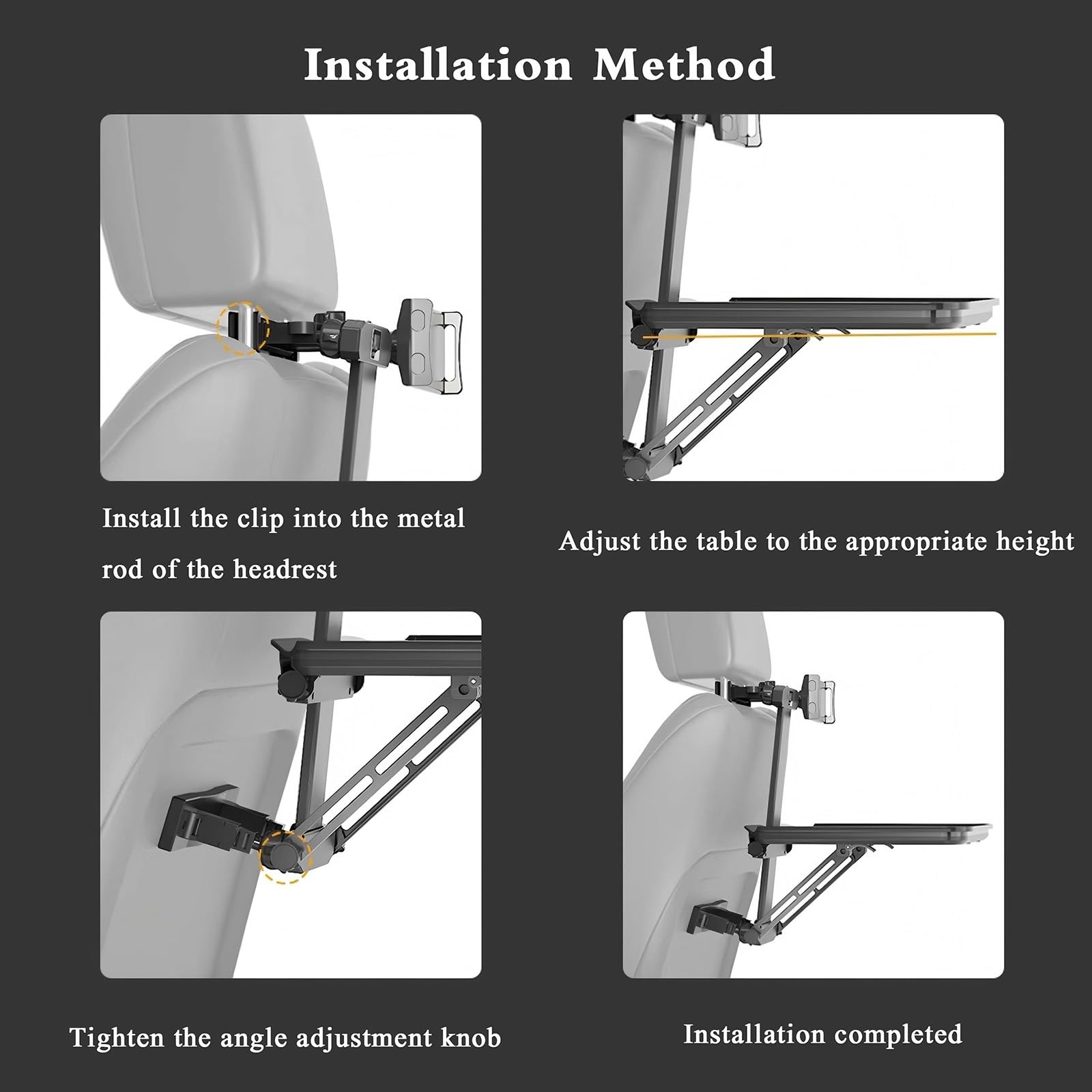 Installation Method

Install the clip into the metal rod of the headrest

Adjust the table to the appropriate height

Tighten the angle adjustment knob

Installation completed