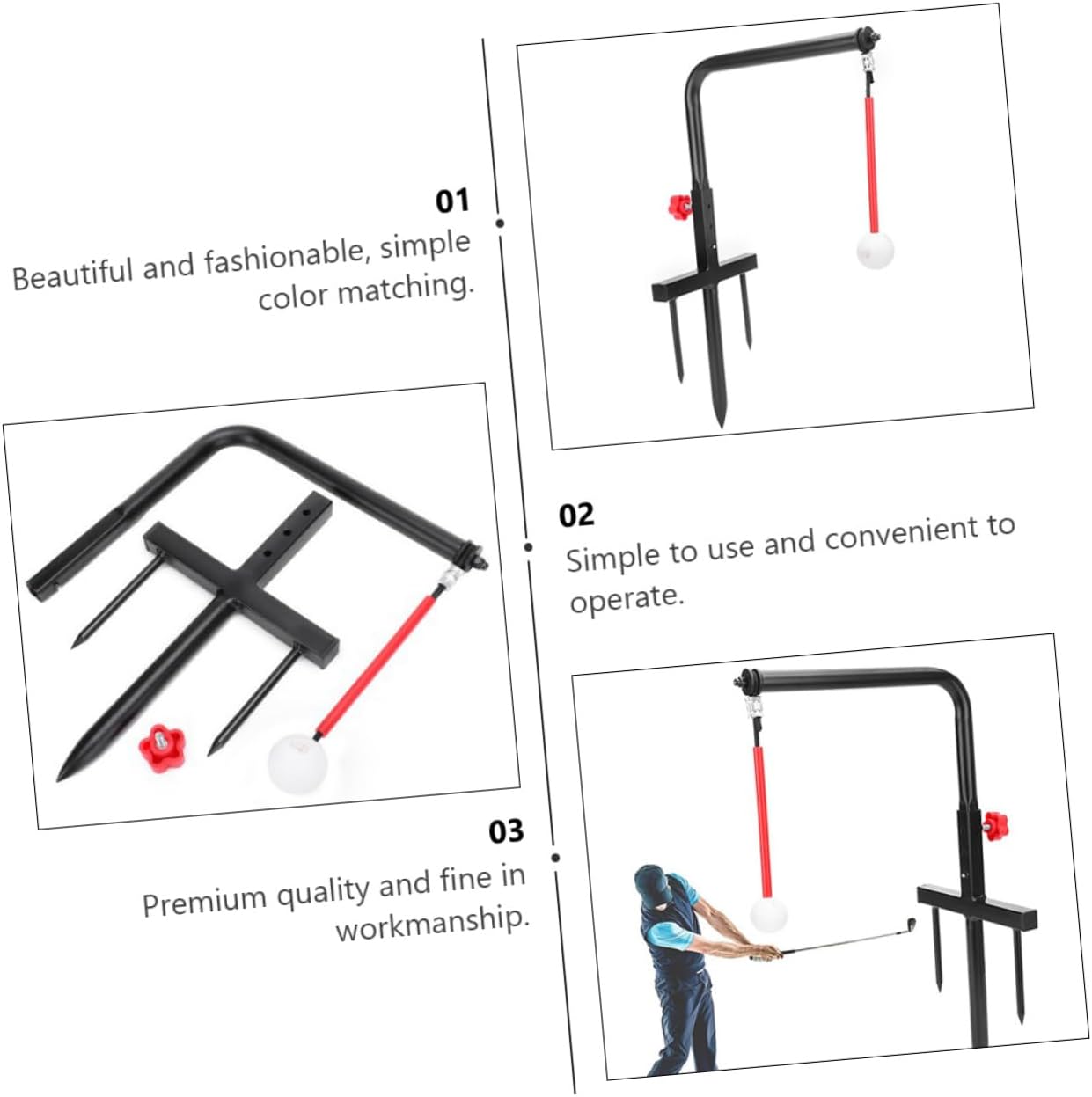 01
Beautiful and fashionable, simple color matching.

02
Simple to use and convenient to operate.

03
Premium quality and fine in workmanship.