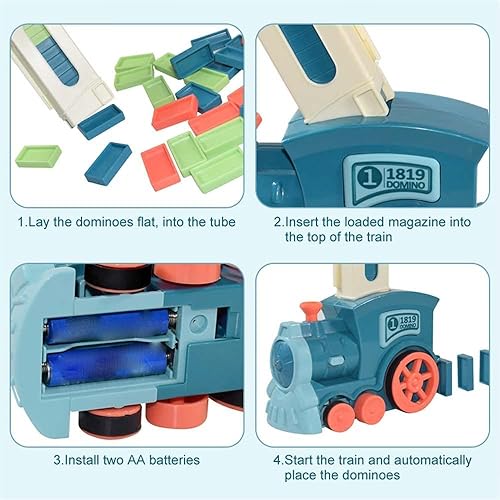 1 1819 DOMINO

1.Lay the dominoes flat, into the tube

2.Insert the loaded magazine into the top of the train

1 1819 DOMINO

3.Install two AA batteries

4.Start the train and automatically place the dominoes