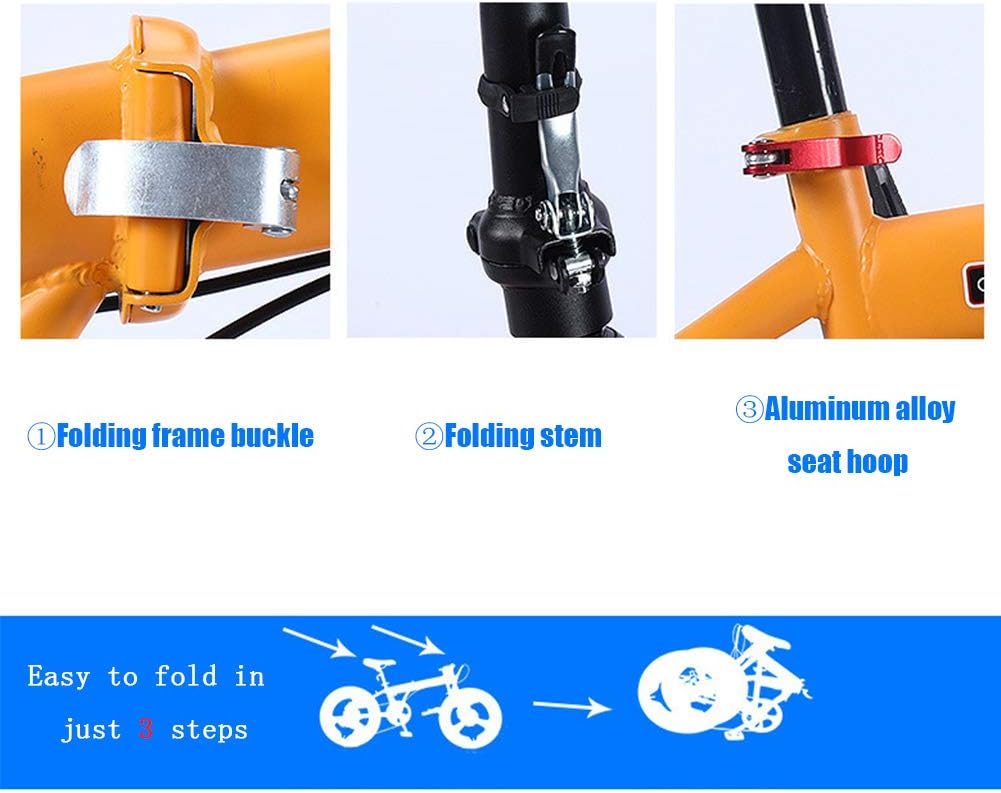 ①Folding frame buckle

②Folding stem

③Aluminum alloy seat hoop

Easy to fold in just 3 steps