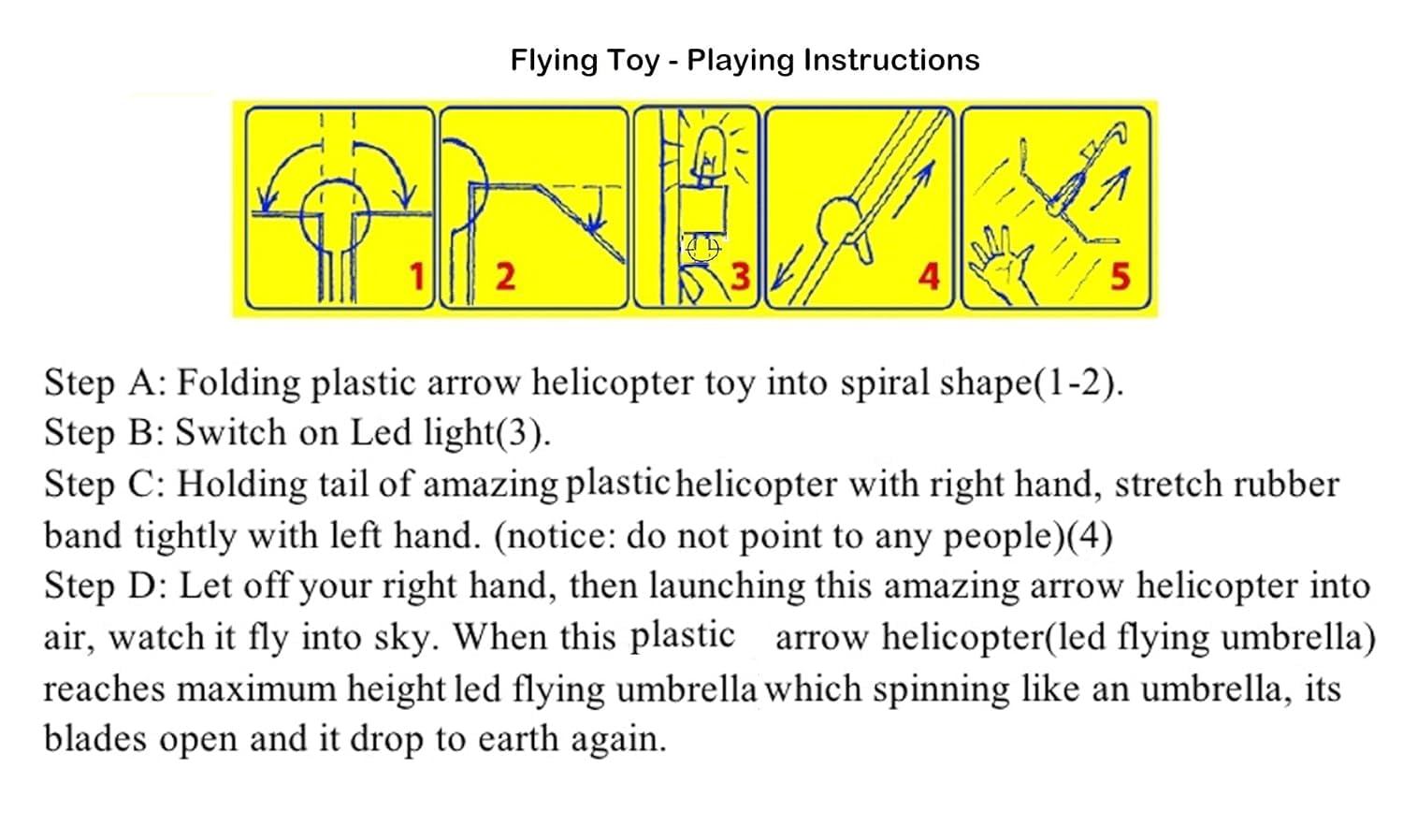 Flying Toy - Playing Instructions

1 2 3 4 5

Step A: Folding plastic arrow helicopter toy into spiral shape(1-2).
Step B: Switch on Led light(3).
Step C: Holding tail of amazing plastic helicopter with right hand, stretch rubber band tightly with left hand. (notice: do not point to any people)(4)
Step D: Let off your right hand, then launching this amazing arrow helicopter into air, watch it fly into sky. When this plastic arrow helicopter(led flying umbrella) reaches maximum height led flying umbrella which spinning like an umbrella, its blades open and it drop to earth again.