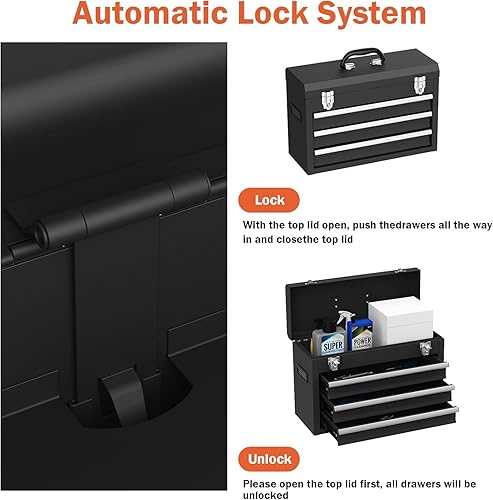 Automatic Lock System

Lock

With the top lid open, push thedrawers all the way in and closethe top lid

SUPER

POWER

Unlock

Please open the top lid first, all drawers will be unlocked