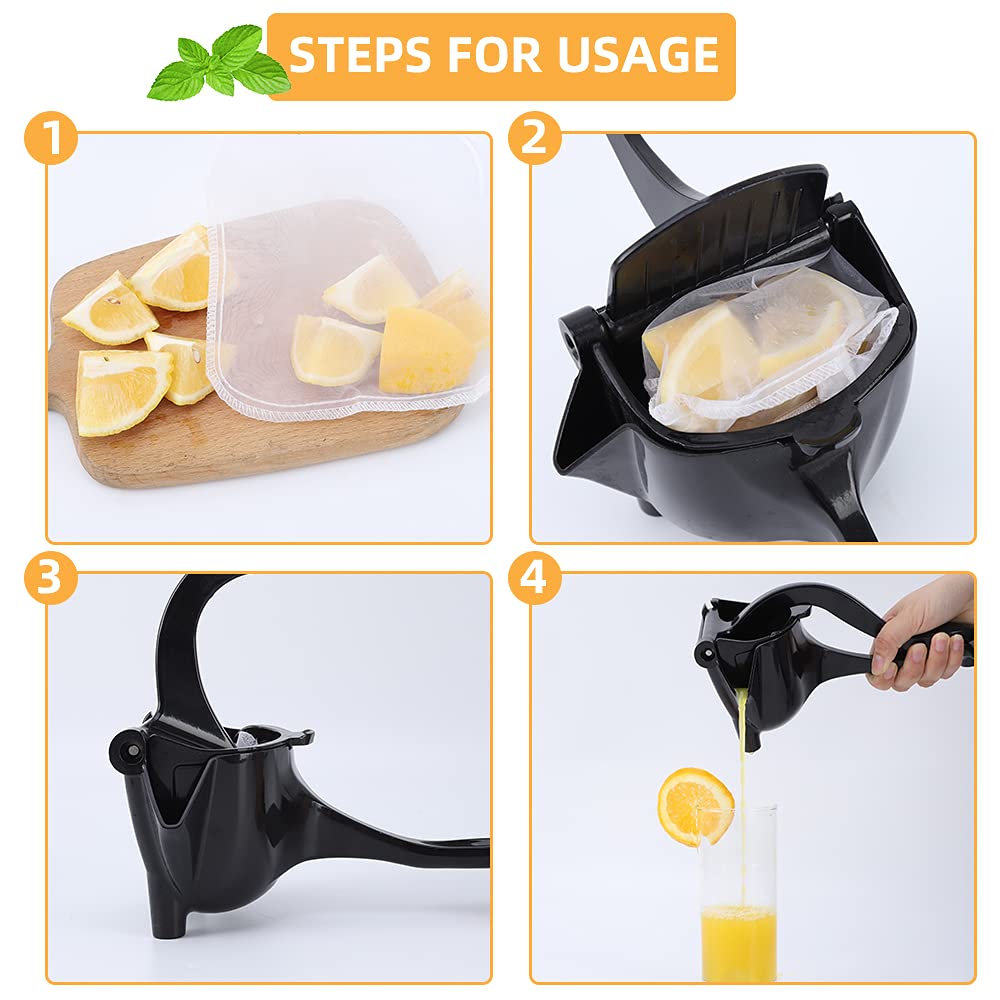 STEPS FOR USAGE

1

2

3

4