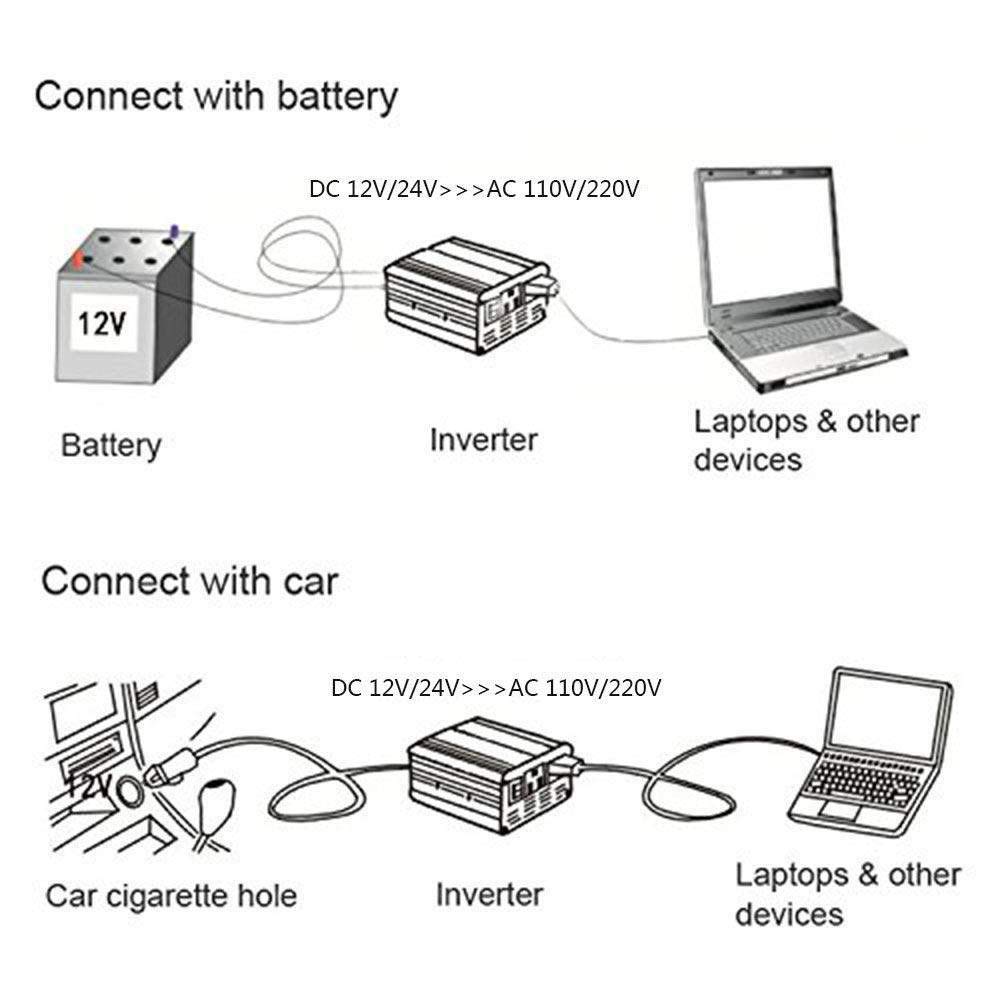 Connect with battery

DC 12V/24V>>>AC 110V/220V

12V

Battery

Inverter

Laptops & other devices

Connect with car

DC 12V/24V>>>AC 110V/220V

12V

Car cigarette hole

Inverter

Laptops & other devices