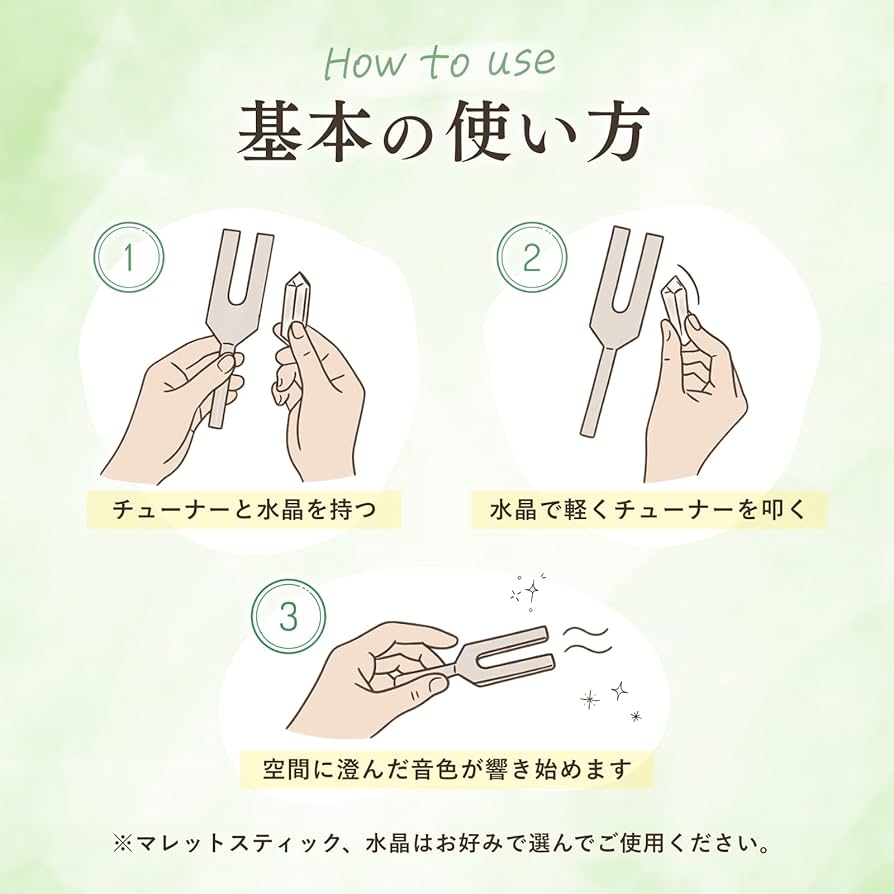 How to use
基本の使い方

1
チューナーと水晶を持つ

2
水晶で軽くチューナーを叩く

3
空間に澄んだ音色が響き始めます

※マレットスティック、水晶はお好みで選んでご使用ください。