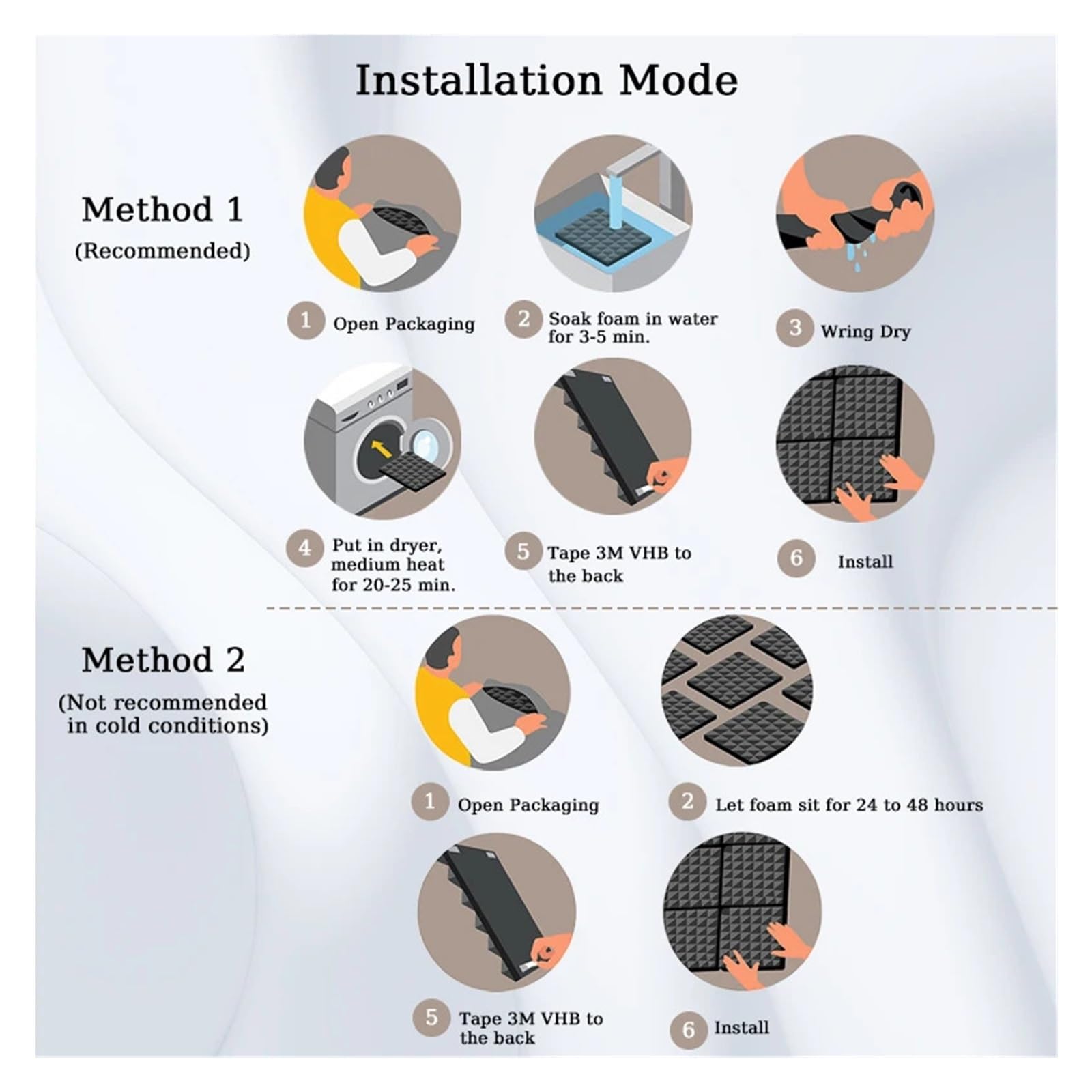 Installation Mode

Method 1
(Recommended)

1 Open Packaging

2 Soak foam in water for 3-5 min.

3 Wring Dry

4 Put in dryer, medium heat for 20-25 min.

5 Tape 3M VHB to the back

6 Install

Method 2
(Not recommended in cold conditions)

1 Open Packaging

2 Let foam sit for 24 to 48 hours

5 Tape 3M VHB to the back

6 Install