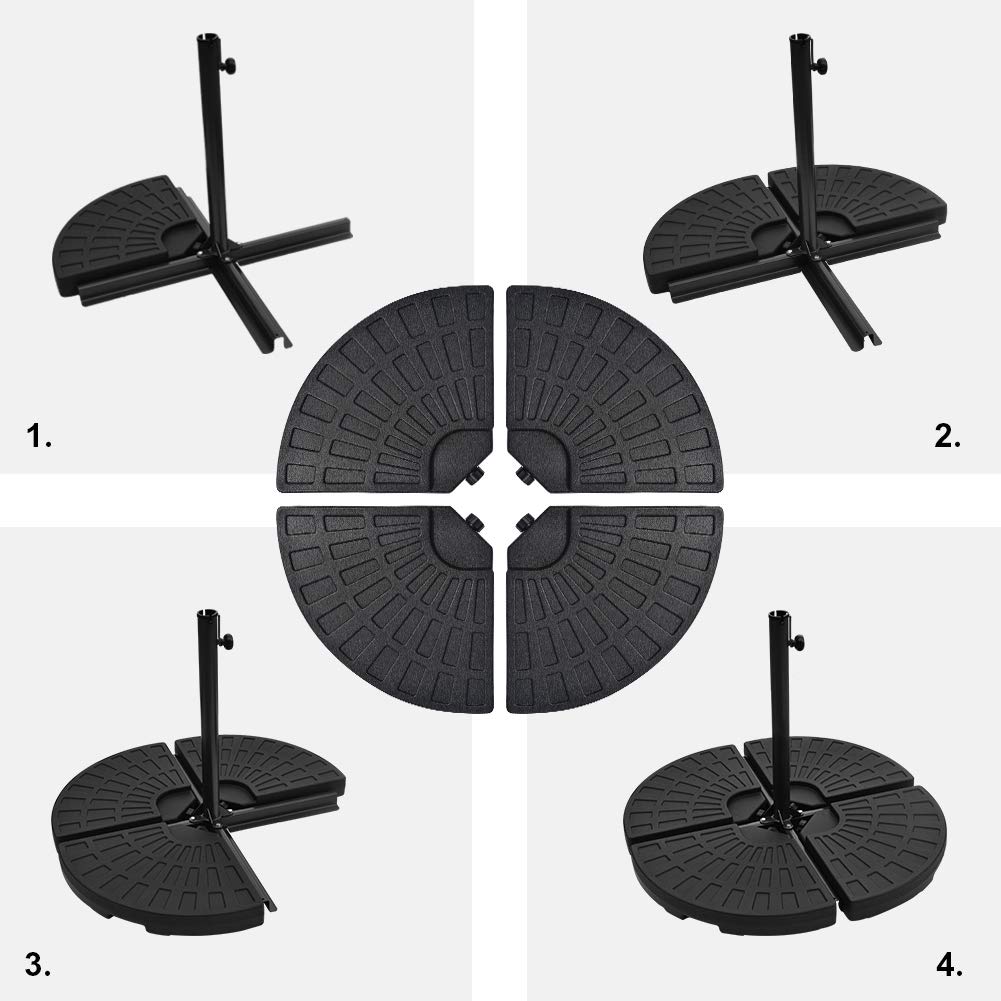 1.

2.

3.

4.