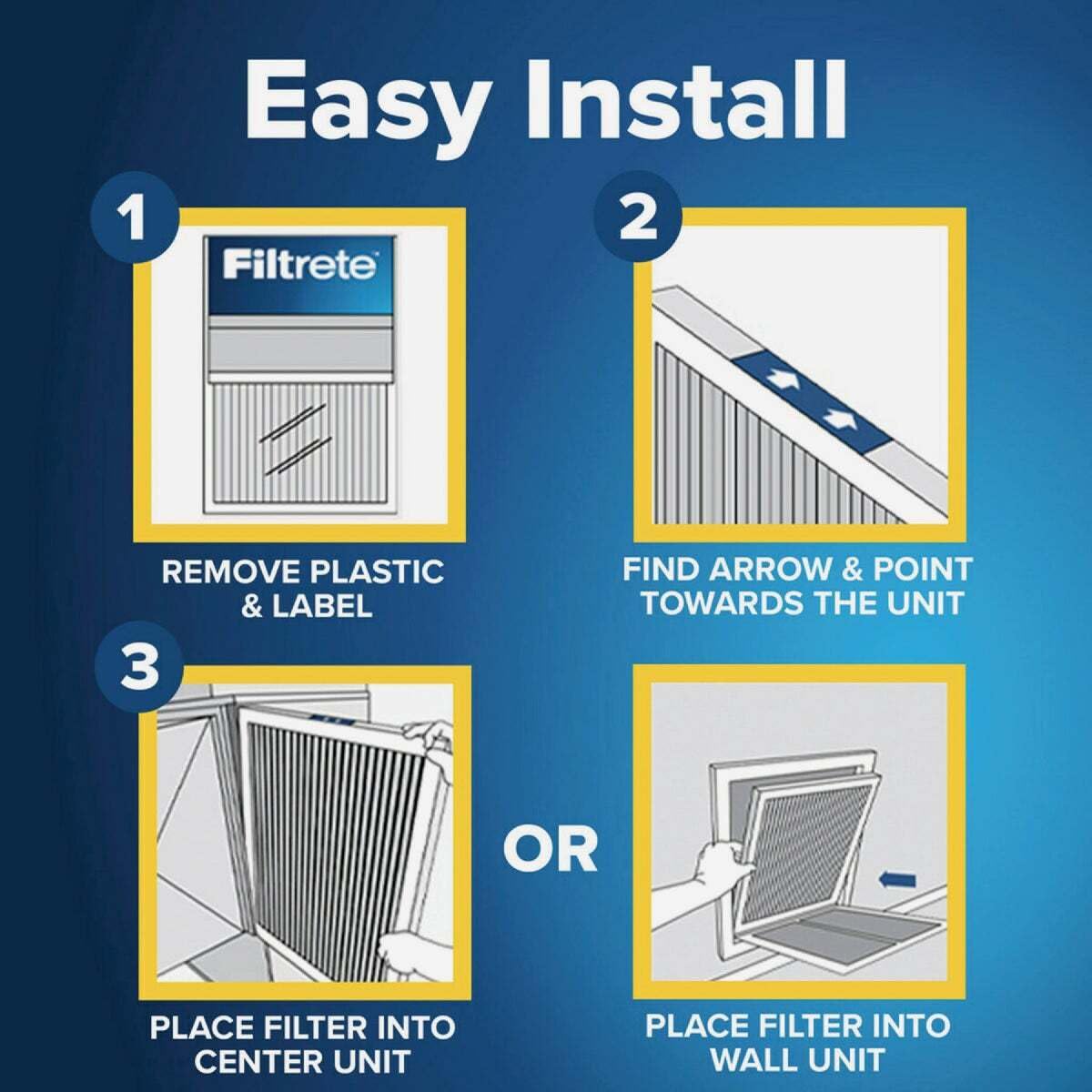 Easy Install

1

Filtrete

REMOVE PLASTIC & LABEL

2

FIND ARROW & POINT TOWARDS THE UNIT

3

PLACE FILTER INTO CENTER UNIT

OR

PLACE FILTER INTO WALL UNIT